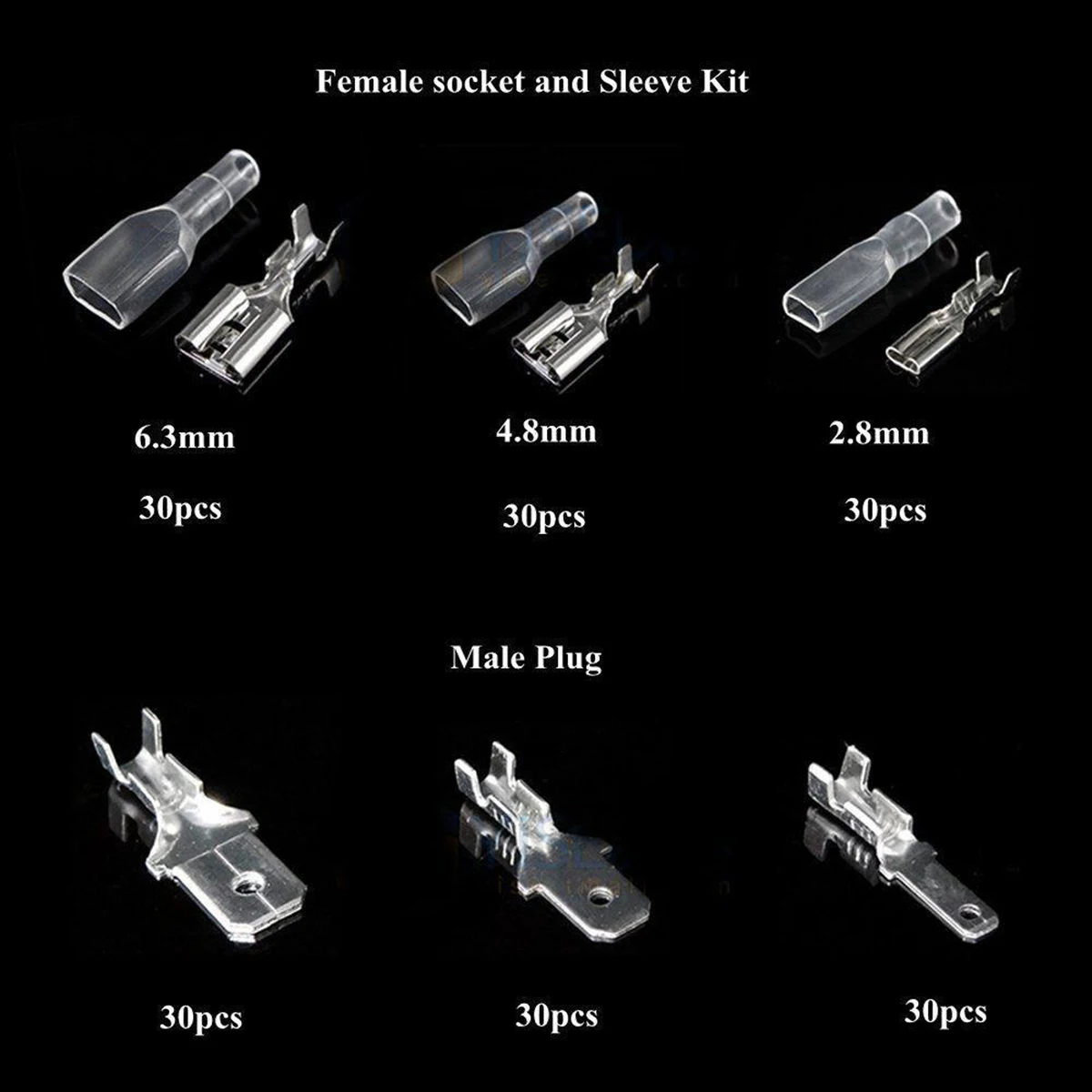 Female socket and Sleeve Kit

6.3mm

30pcs

4.8mm

30pcs

2.8mm

30pcs

Male Plug

30pcs

30pcs

30pcs