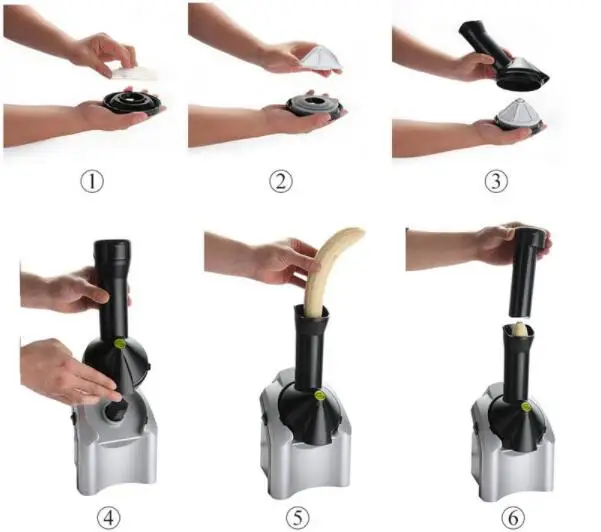 ①
②
③
④
⑤
⑥