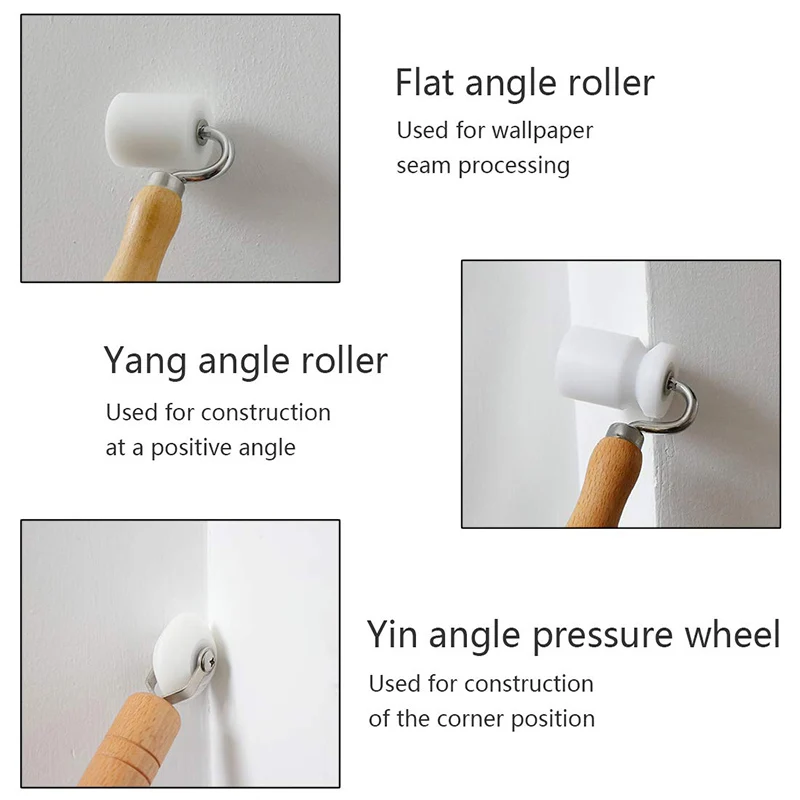 Flat angle roller
Used for wallpaper seam processing

Yang angle roller
Used for construction at a positive angle

Yin angle pressure wheel
Used for construction of the corner position