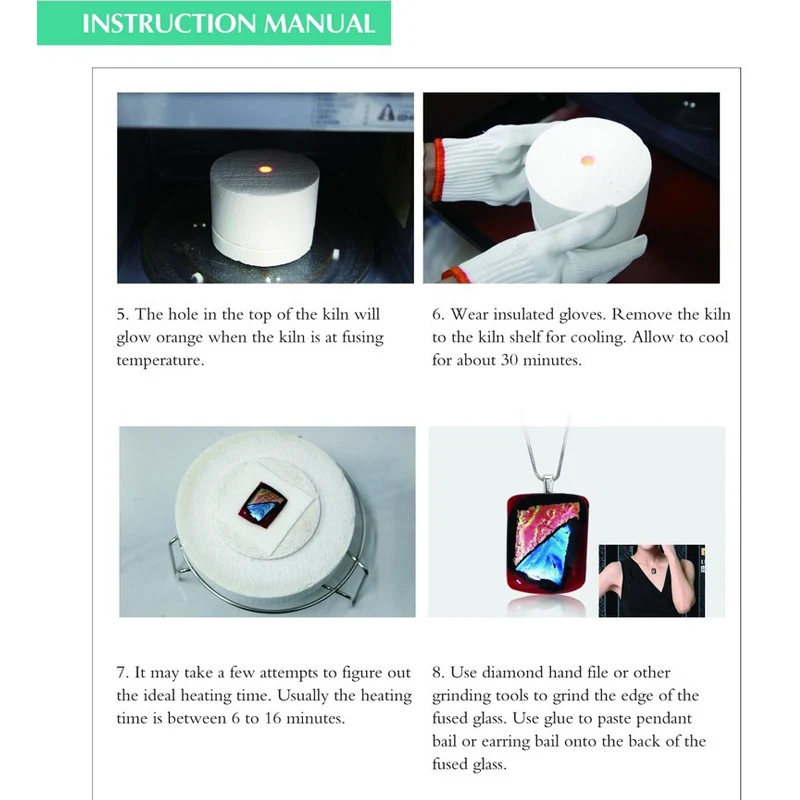 INSTRUCTION MANUAL

5. The hole in the top of the kiln will glow orange when the kiln is at fusing temperature.

6. Wear insulated gloves. Remove the kiln to the kiln shelf for cooling. Allow to cool for about 30 minutes.

7. It may take a few attempts to figure out the ideal heating time. Usually the heating time is between 6 to 16 minutes.

8. Use diamond hand file or other grinding tools to grind the edge of the fused glass. Use glue to paste pendant bail or earring bail onto the back of the fused glass.