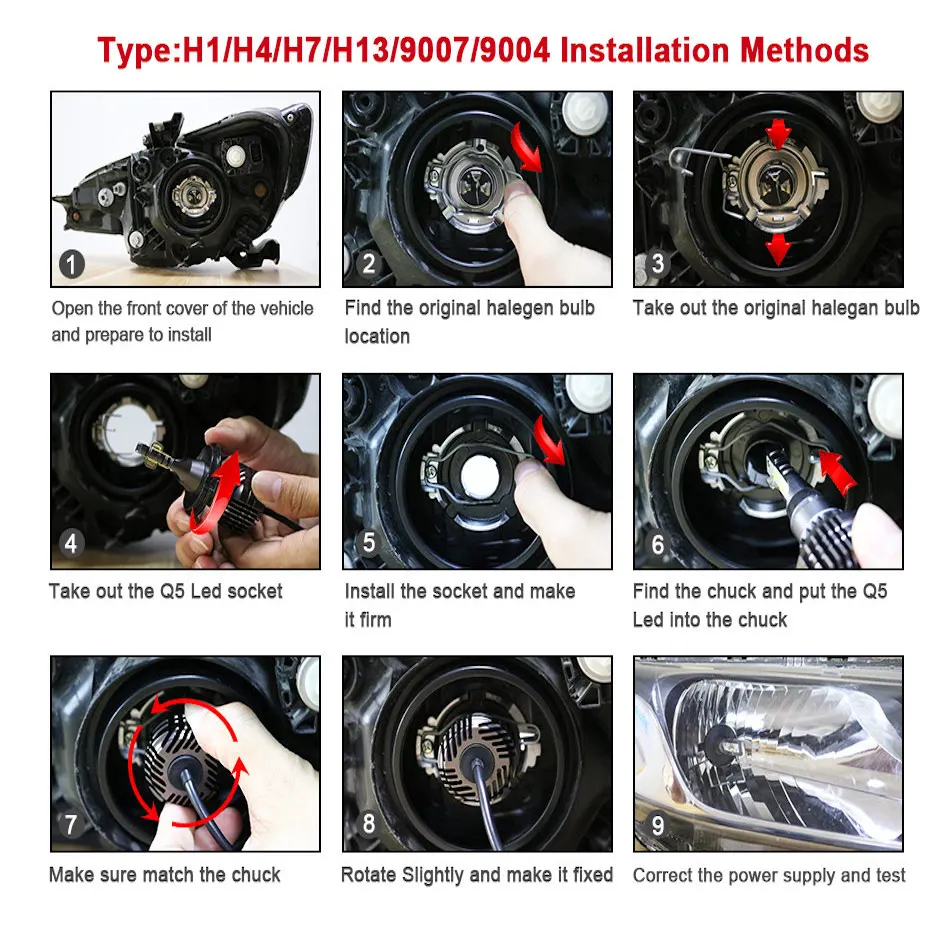 Type:H1/H4/H7/H13/9007/9004 Installation Methods

1
Open the front cover of the vehicle and prepare to install

2
Find the original halegen bulb location

3
Take out the original halegan bulb

4
Take out the Q5 Led socket

5
Install the socket and make it firm

6
Find the chuck and put the Q5 Led into the chuck

7
Make sure match the chuck

8
Rotate Slightly and make it fixed

9
Correct the power supply and test