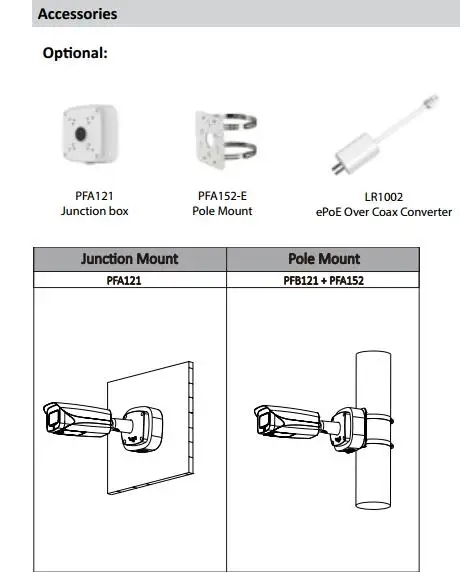 Accessories

Optional:

PFA121
Junction box

PFA152-E
Pole Mount

LR1002
ePoE Over Coax Converter

| Junction Mount | Pole Mount |
|---|---|
| PFA121 | PFB121 + PFA152 |