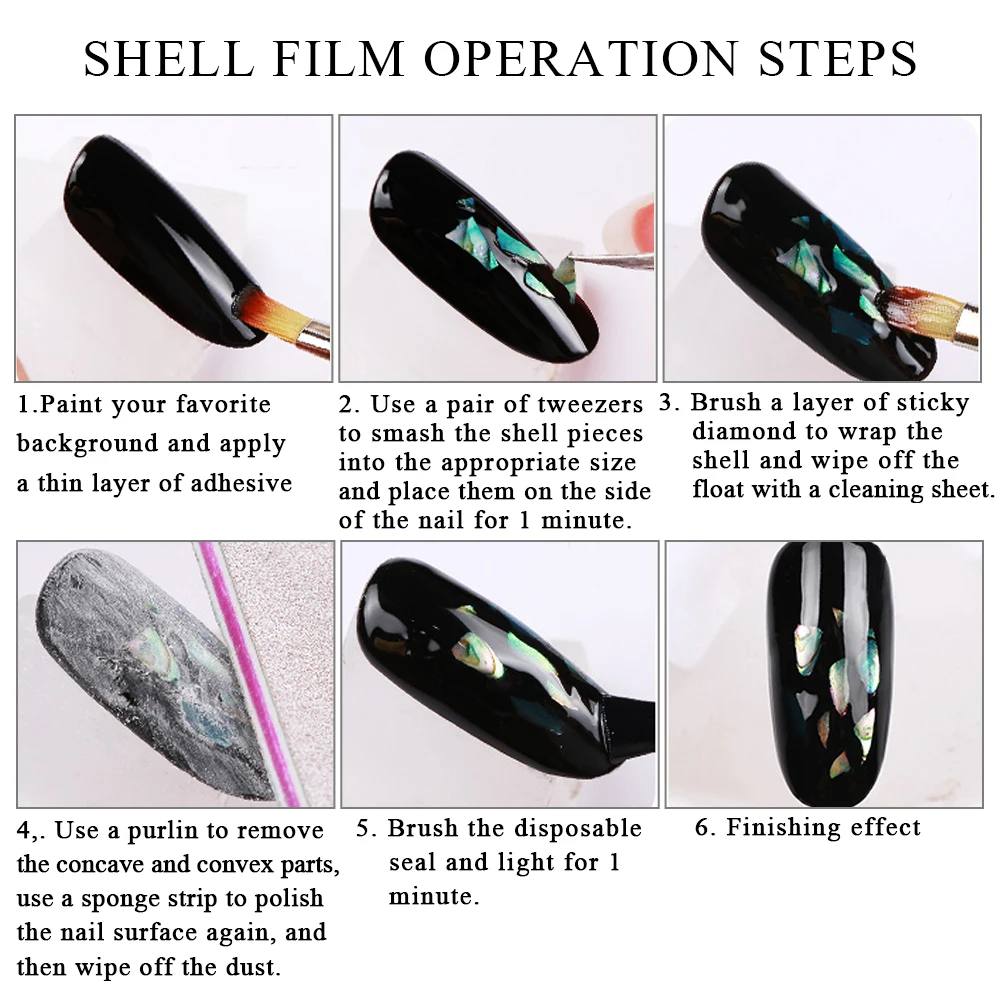 SHELL FILM OPERATION STEPS

1.Paint your favorite background and apply a thin layer of adhesive

2. Use a pair of tweezers to smash the shell pieces into the appropriate size and place them on the side of the nail for 1 minute.

3. Brush a layer of sticky diamond to wrap the shell and wipe off the float with a cleaning sheet.

4,. Use a purlin to remove the concave and convex parts, use a sponge strip to polish the nail surface again, and then wipe off the dust.

5. Brush the disposable seal and light for 1 minute.

6. Finishing effect