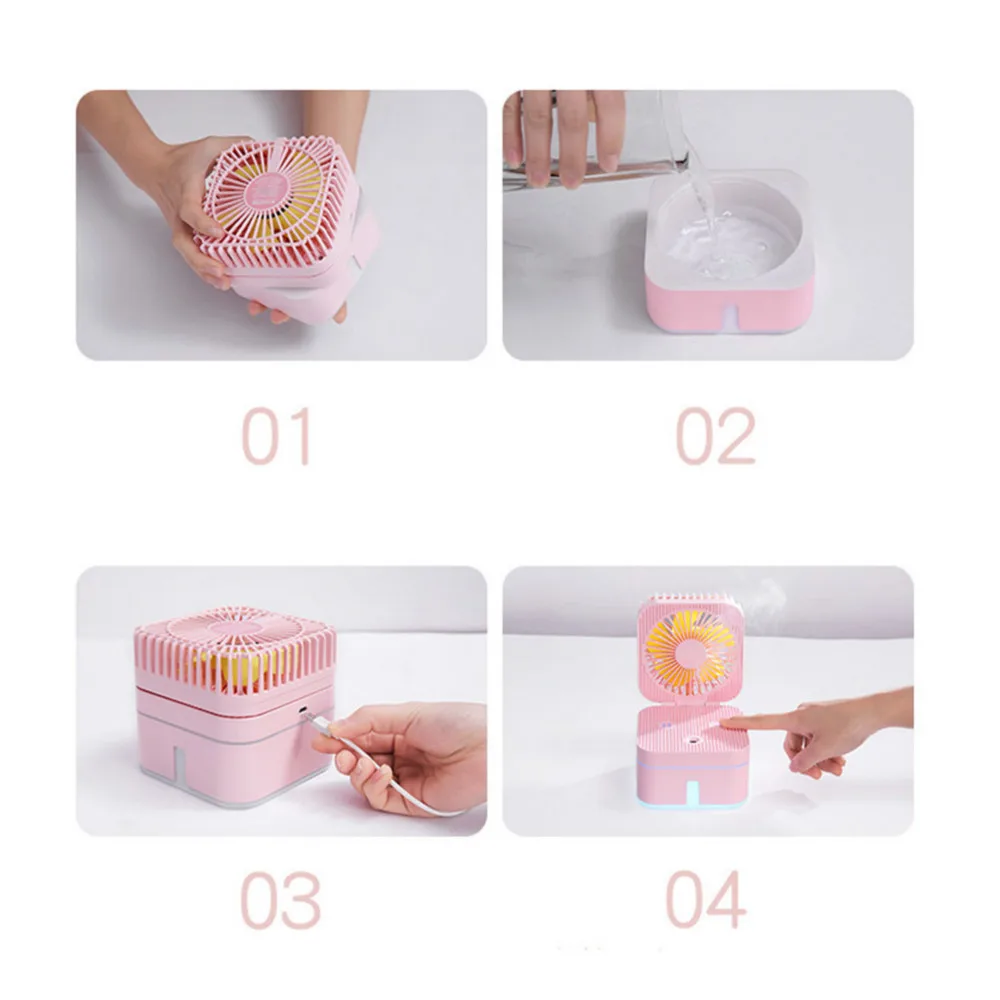 01

02

03

04