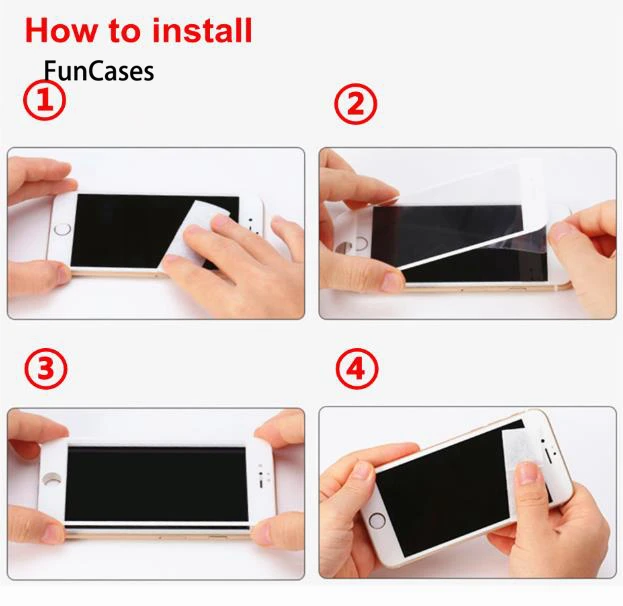 How to install

FunCases

①

②

③

④