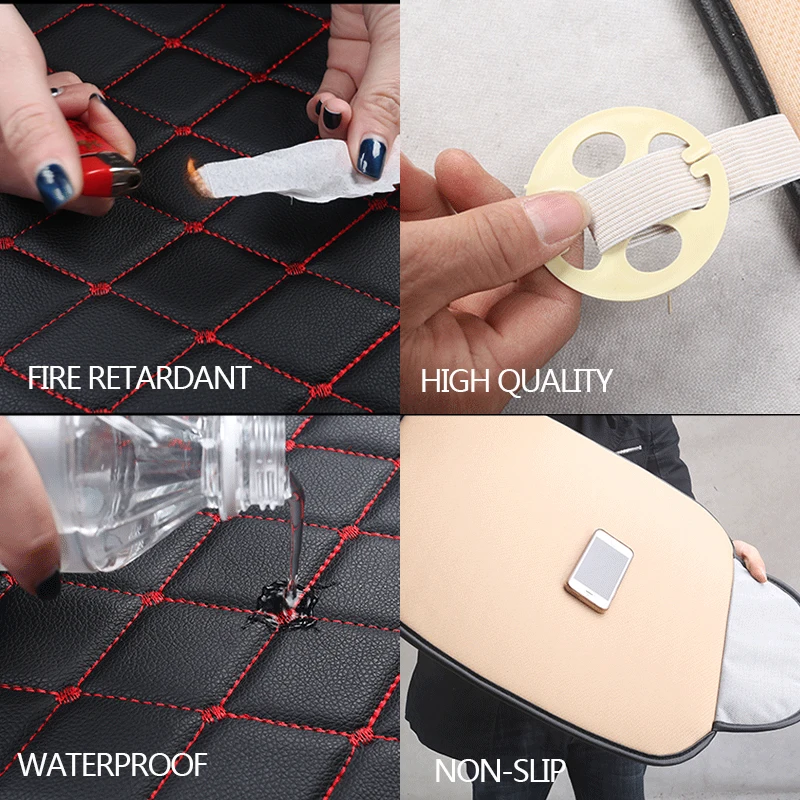 FIRE RETARDANT

HIGH QUALITY

WATERPROOF

NON-SLIP