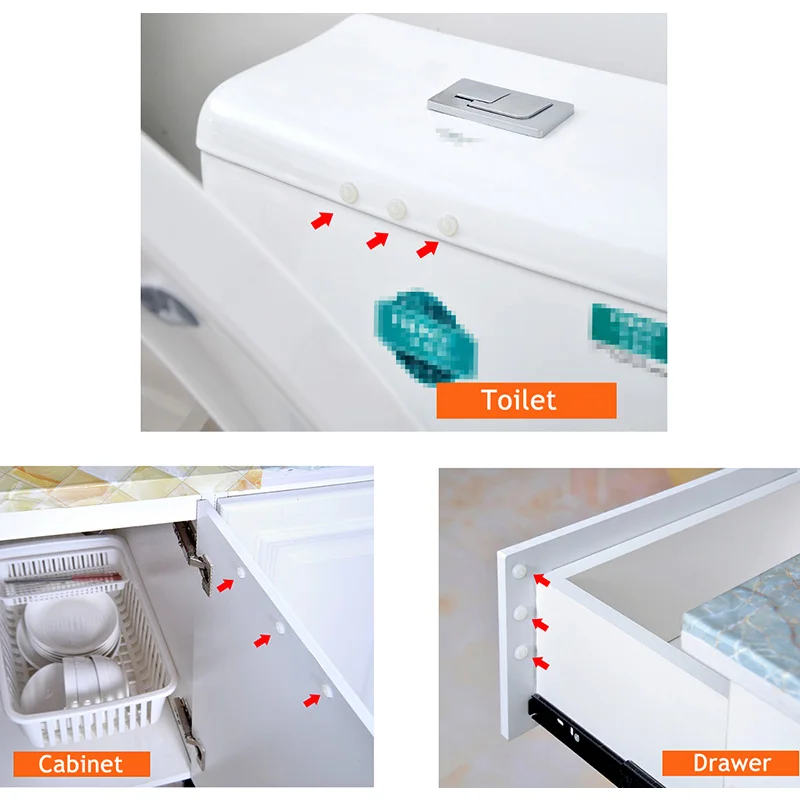 Toilet

Cabinet

Drawer