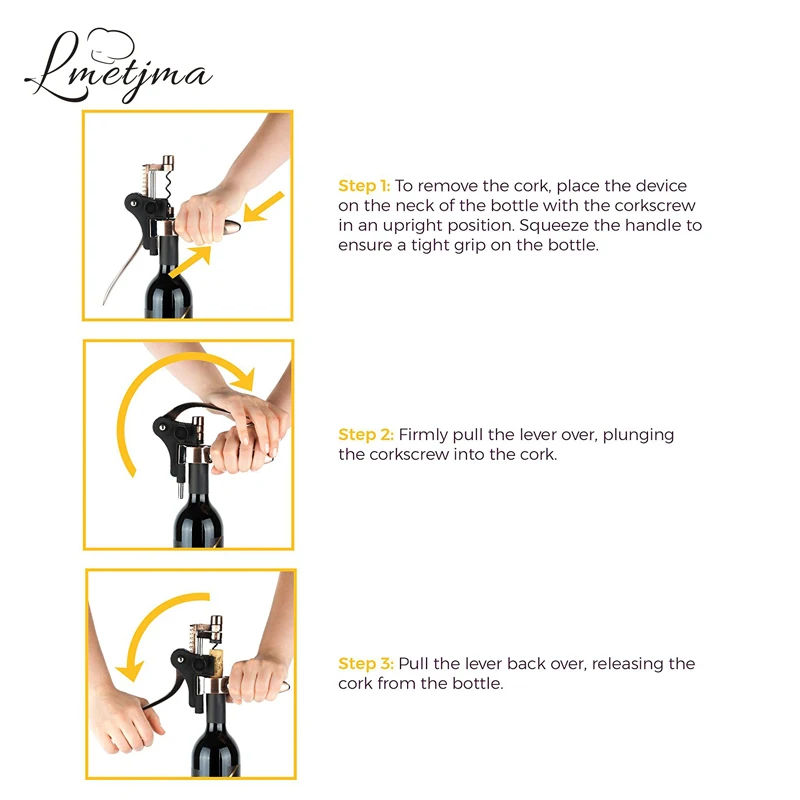 Lmetjma

Step 1: To remove the cork, place the device on the neck of the bottle with the corkscrew in an upright position. Squeeze the handle to ensure a tight grip on the bottle.

Step 2: Firmly pull the lever over, plunging the corkscrew into the cork.

Step 3: Pull the lever back over, releasing the cork from the bottle.