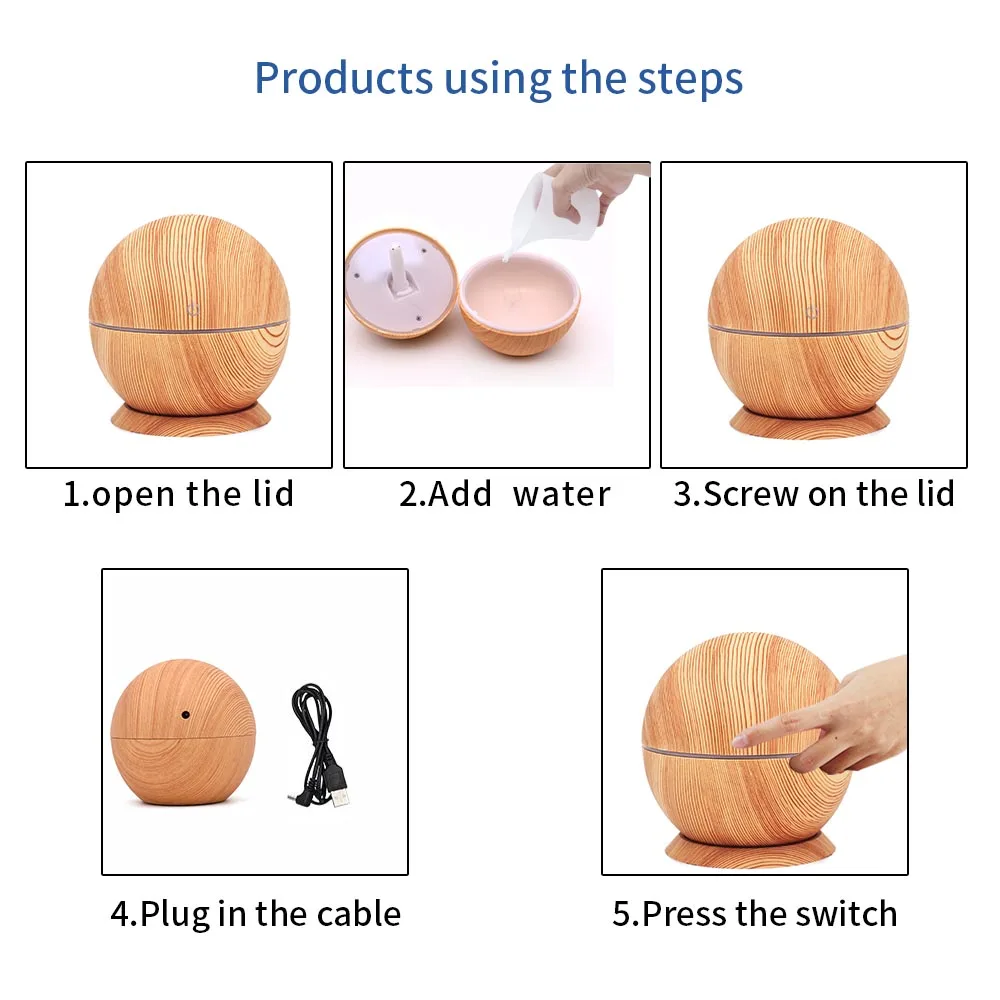 Products using the steps

1.open the lid

2.Add water

3.Screw on the lid

4.Plug in the cable

5.Press the switch