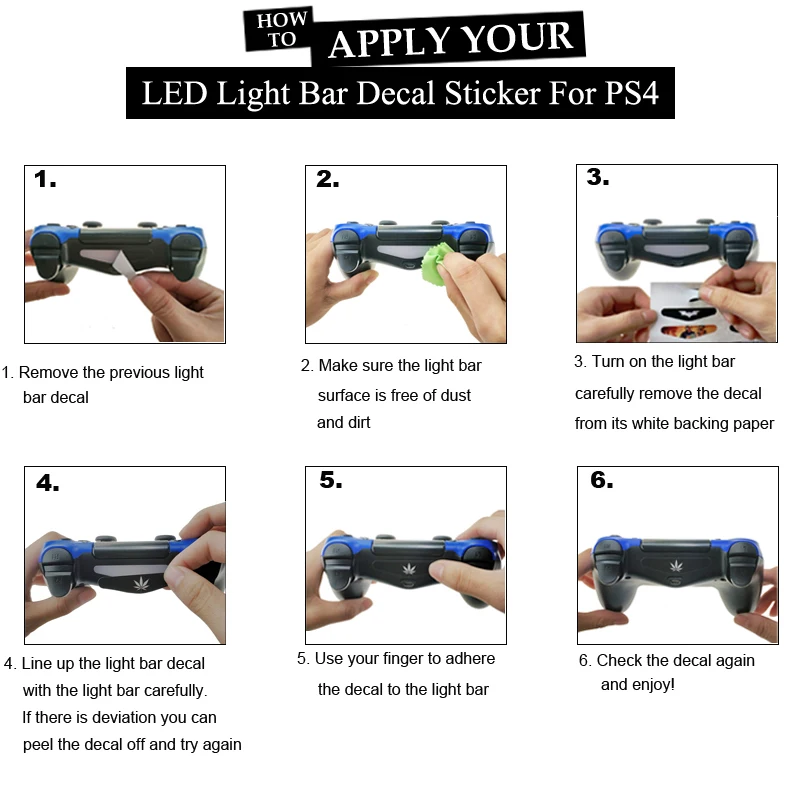 HOW TO APPLY YOUR

LED Light Bar Decal Sticker For PS4

1.

1. Remove the previous light bar decal

2.

2. Make sure the light bar surface is free of dust and dirt

3.

3. Turn on the light bar carefully remove the decal from its white backing paper

4.

4. Line up the light bar decal with the light bar carefully. If there is deviation you can peel the decal off and try again

5.

5. Use your finger to adhere the decal to the light bar

6.

6. Check the decal again and enjoy!