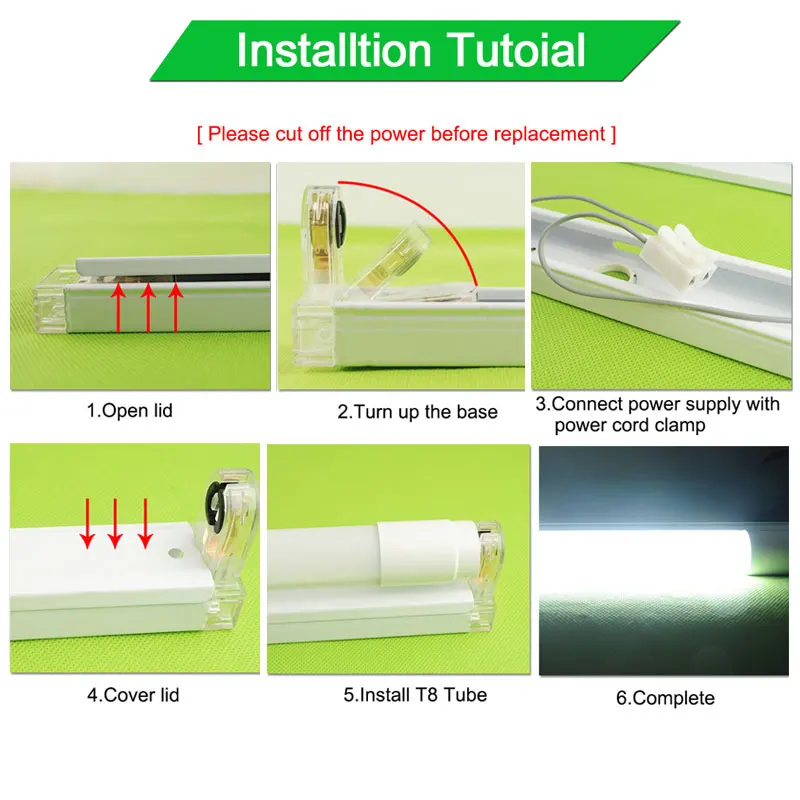 Installtion Tutoial

[ Please cut off the power before replacement ]

1.Open lid

2.Turn up the base

3.Connect power supply with power cord clamp

4.Cover lid

5.Install T8 Tube

6.Complete