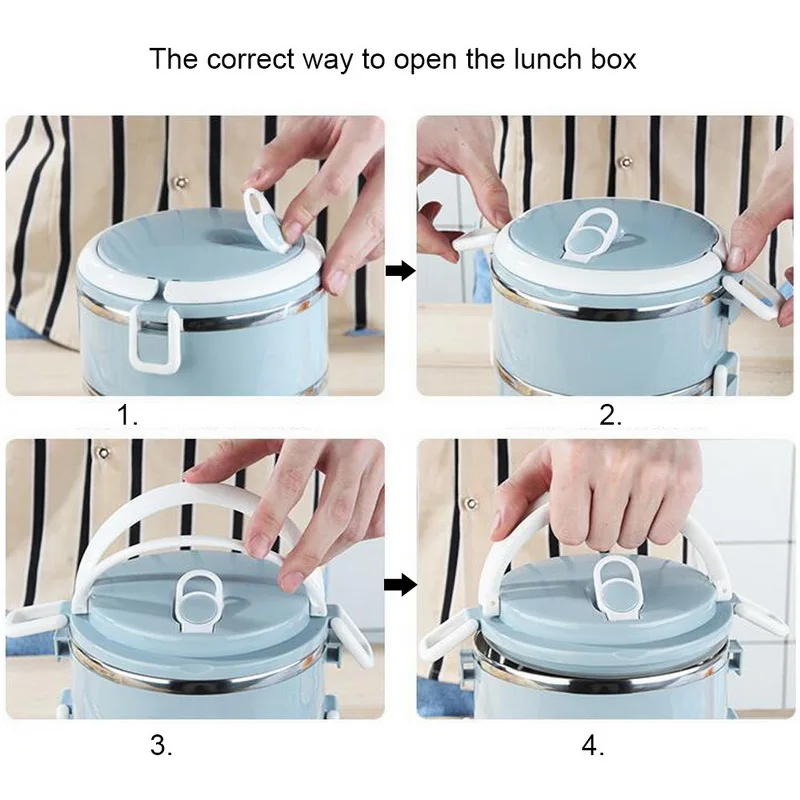 The correct way to open the lunch box

1.

2.

3.

4.