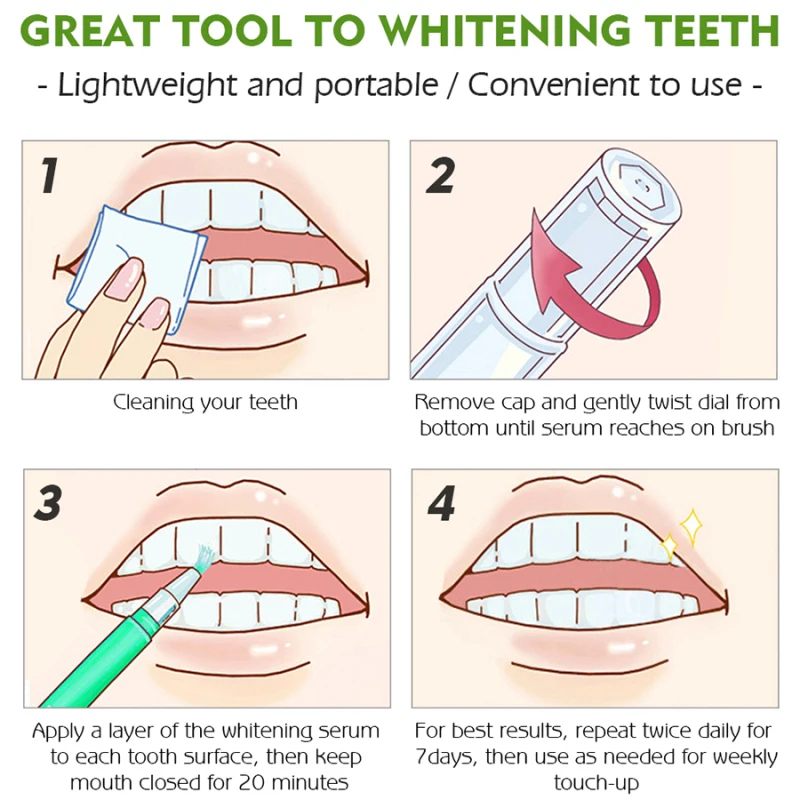 GREAT TOOL TO WHITENING TEETH
- Lightweight and portable / Convenient to use -

1

Cleaning your teeth

2

Remove cap and gently twist dial from bottom until serum reaches on brush

3

Apply a layer of the whitening serum to each tooth surface, then keep mouth closed for 20 minutes

4

For best results, repeat twice daily for 7days, then use as needed for weekly touch-up