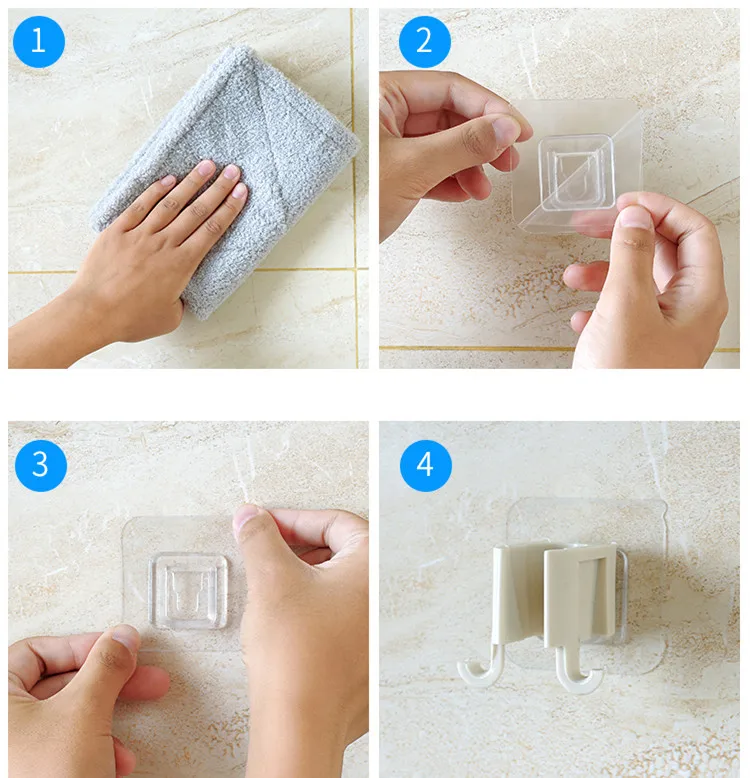 1
2
3
4