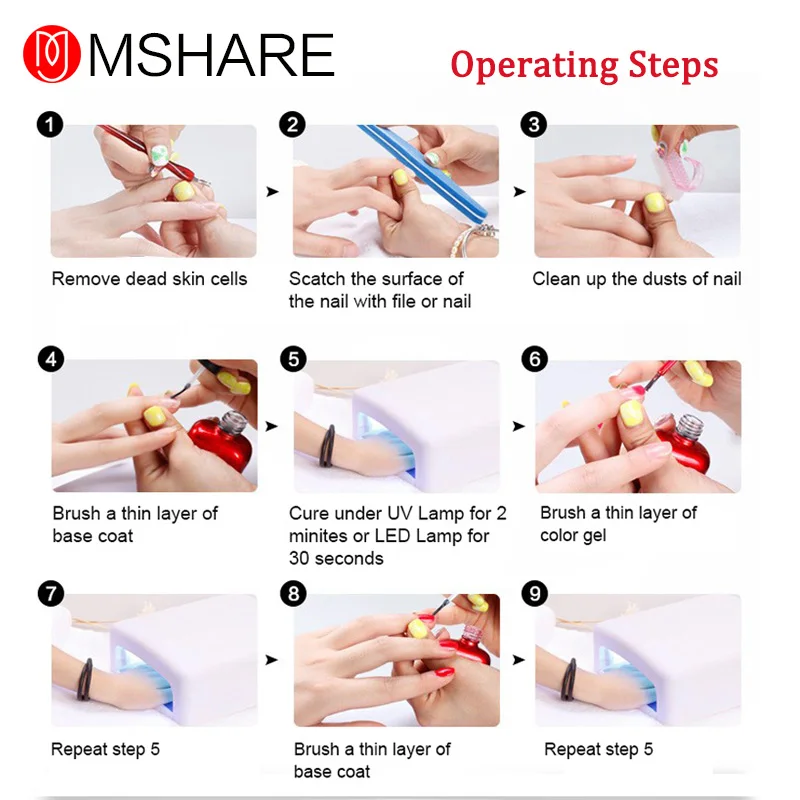 MSHARE

Operating Steps

1
Remove dead skin cells

2
Scatch the surface of the nail with file or nail

3
Clean up the dusts of nail

4
Brush a thin layer of base coat

5
Cure under UV Lamp for 2 minites or LED Lamp for 30 seconds

6
Brush a thin layer of color gel

7
Repeat step 5

8
Brush a thin layer of base coat

9
Repeat step 5