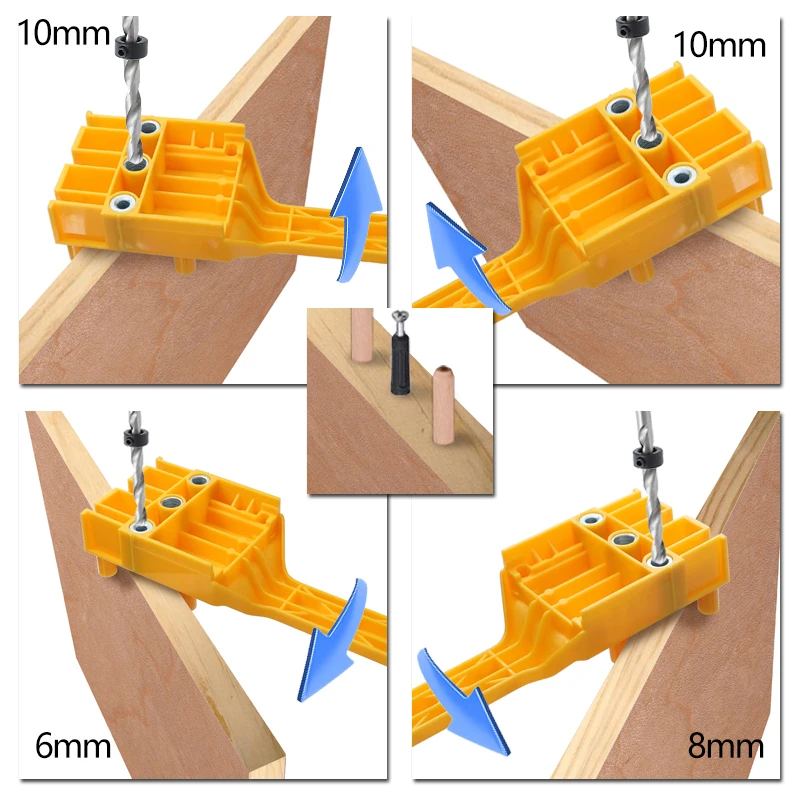 10mm

10mm

6mm

8mm