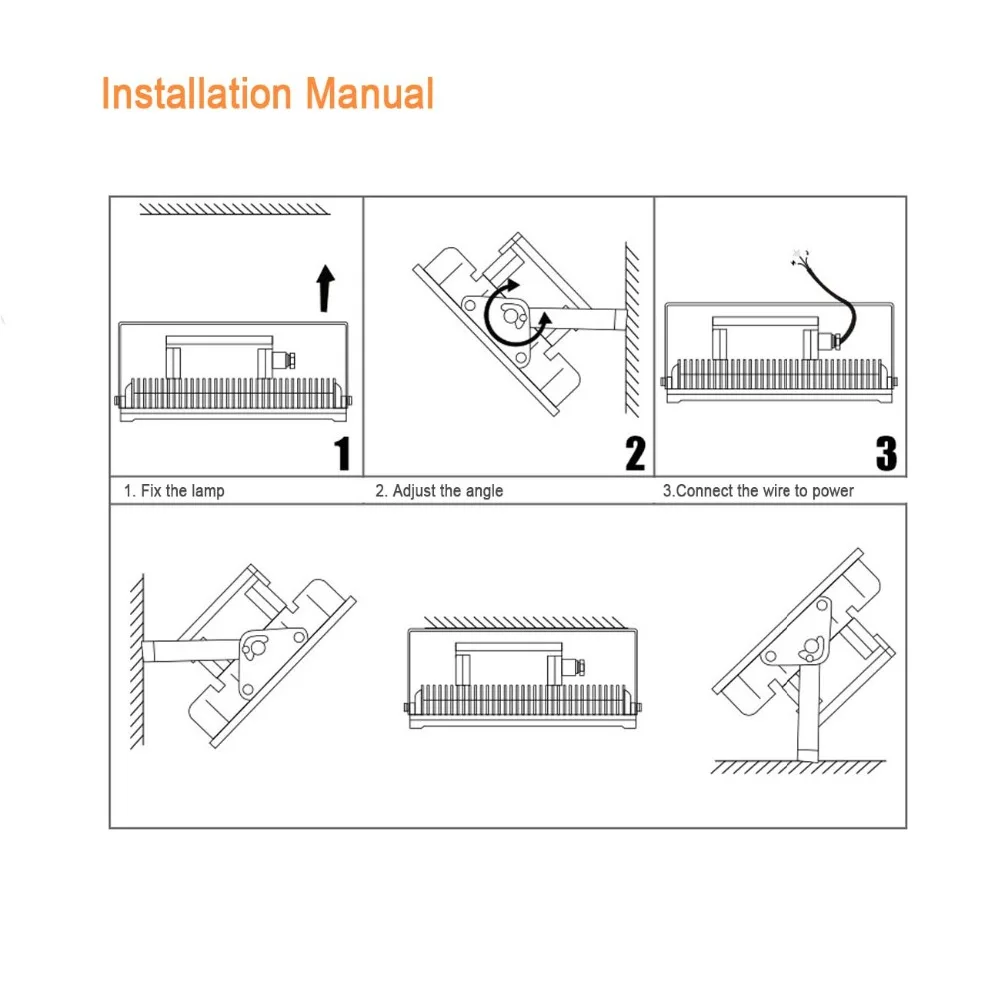 Installation Manual

1

2

3

1. Fix the lamp

2. Adjust the angle

3.Connect the wire to power