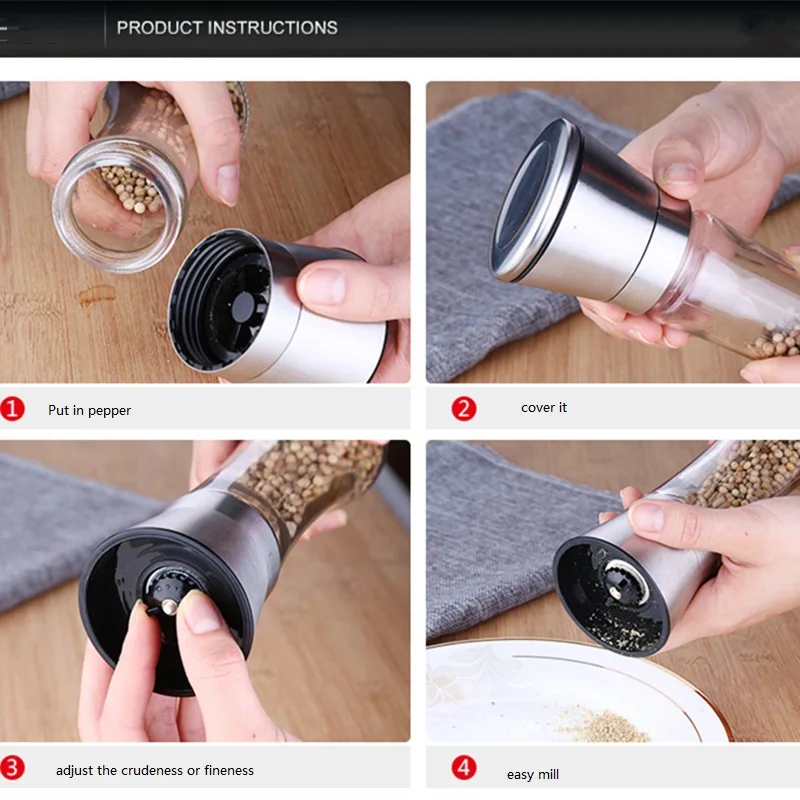 PRODUCT INSTRUCTIONS

1 Put in pepper

2 cover it

3 adjust the crudeness or fineness

4 easy mill