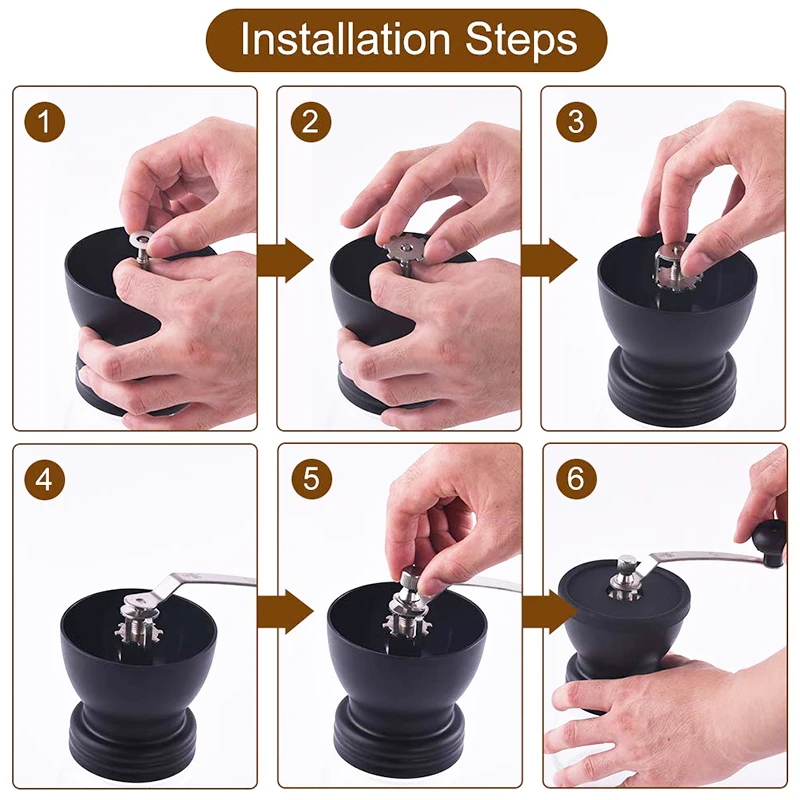 Installation Steps

1

2

3

4

5

6