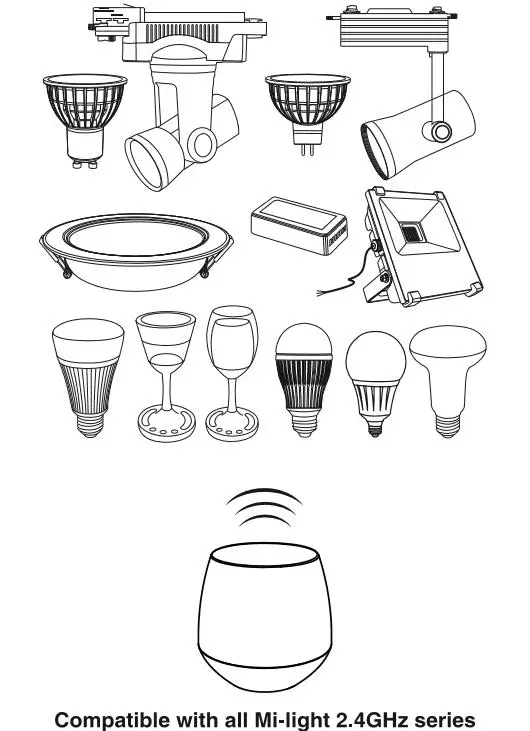 Compatible with all Mi-light 2.4GHz series