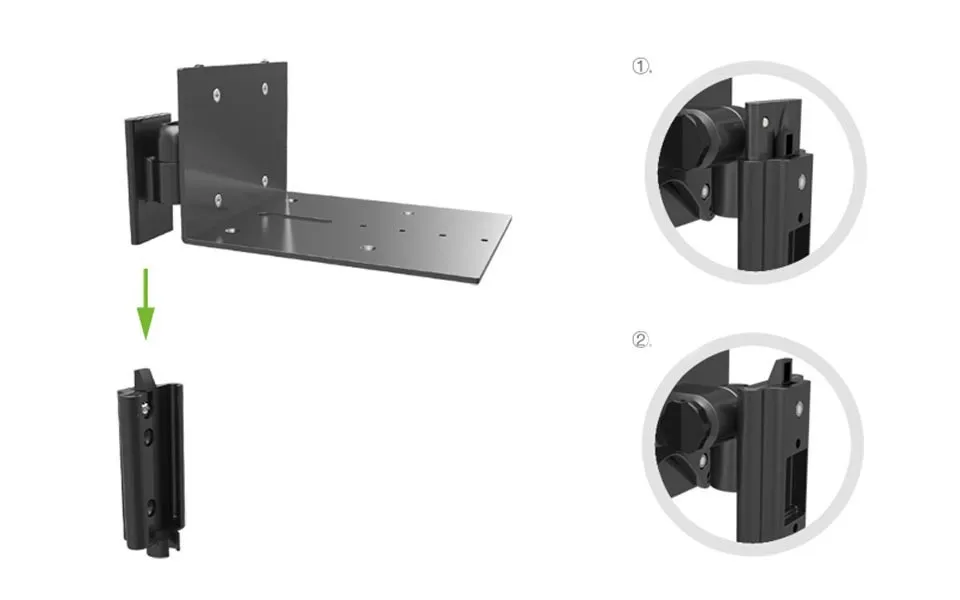 ①.

②.