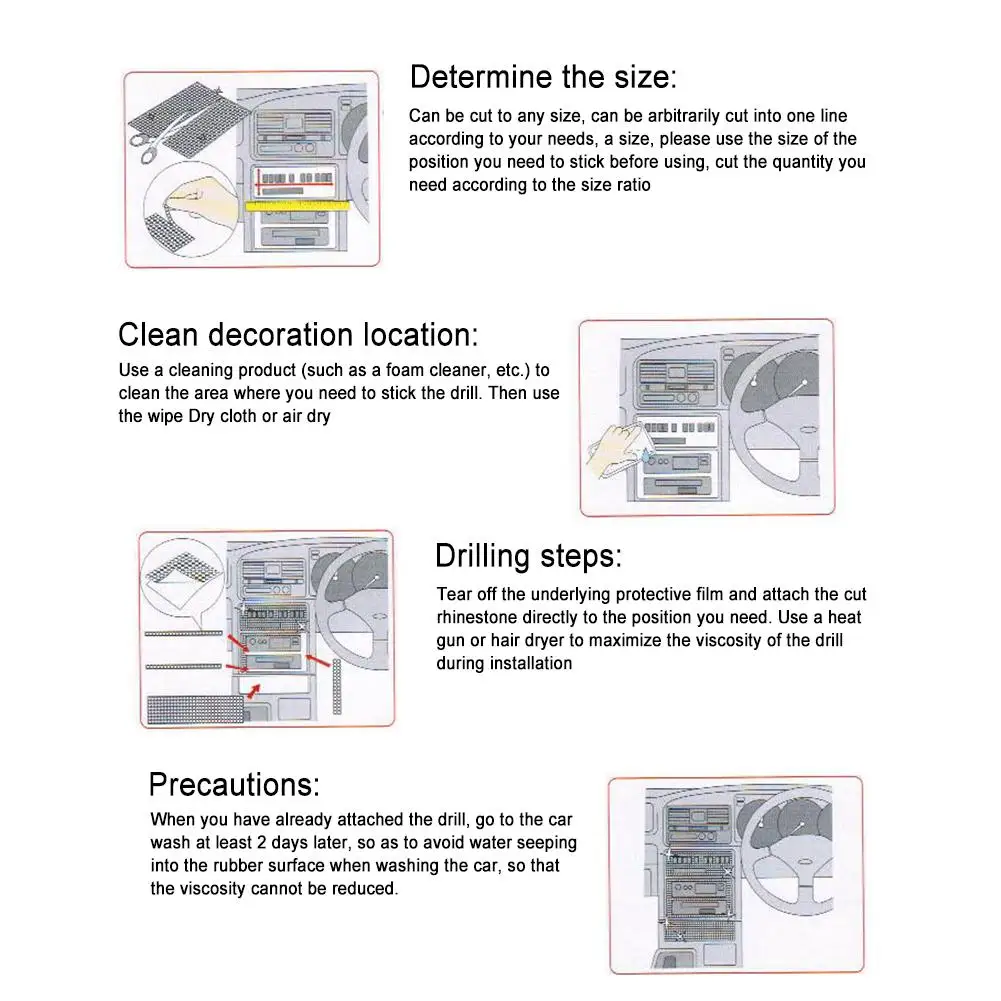 Determine the size:
Can be cut to any size, can be arbitrarily cut into one line according to your needs, a size, please use the size of the position you need to stick before using, cut the quantity you need according to the size ratio

Clean decoration location:
Use a cleaning product (such as a foam cleaner, etc.) to clean the area where you need to stick the drill. Then use the wipe Dry cloth or air dry

Drilling steps:
Tear off the underlying protective film and attach the cut rhinestone directly to the position you need. Use a heat gun or hair dryer to maximize the viscosity of the drill during installation

Precautions:
When you have already attached the drill, go to the car wash at least 2 days later, so as to avoid water seeping into the rubber surface when washing the car, so that the viscosity cannot be reduced.