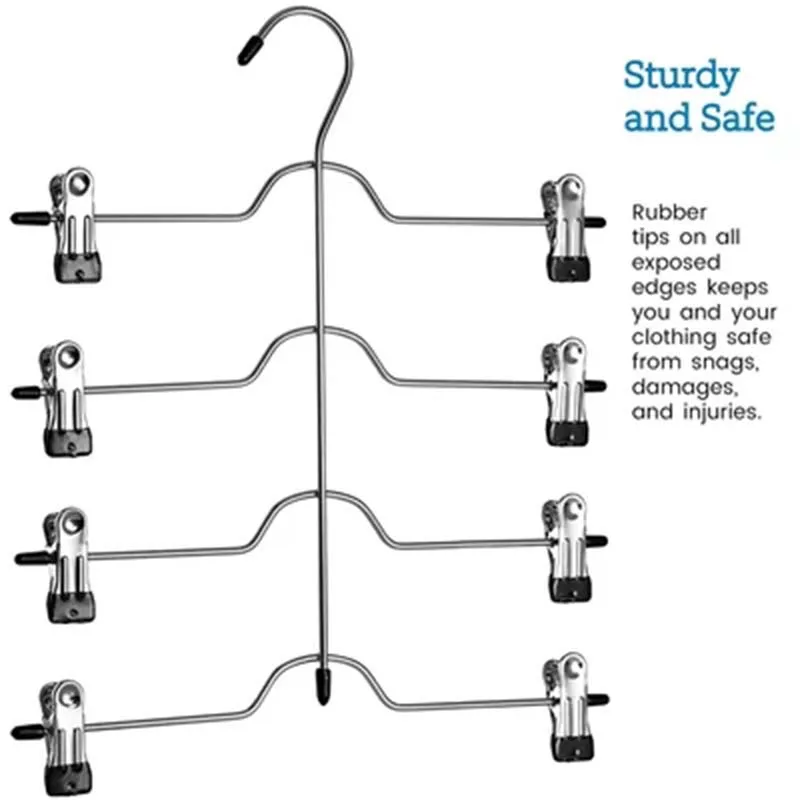 Sturdy and Safe

Rubber tips on all exposed edges keeps you and your clothing safe from snags, damages, and injuries.