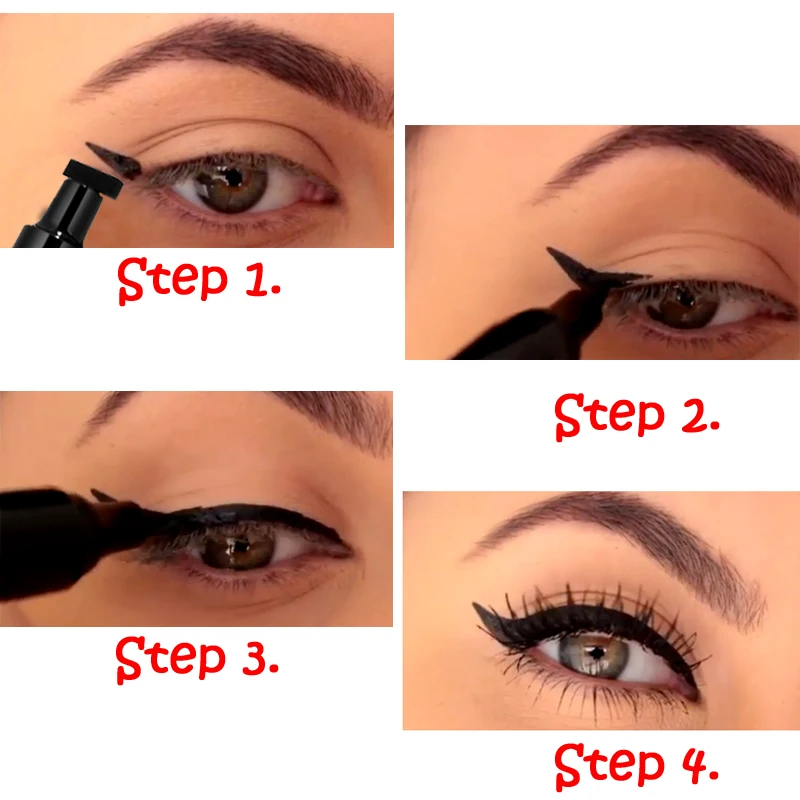 Step 1.

Step 2.

Step 3.

Step 4.