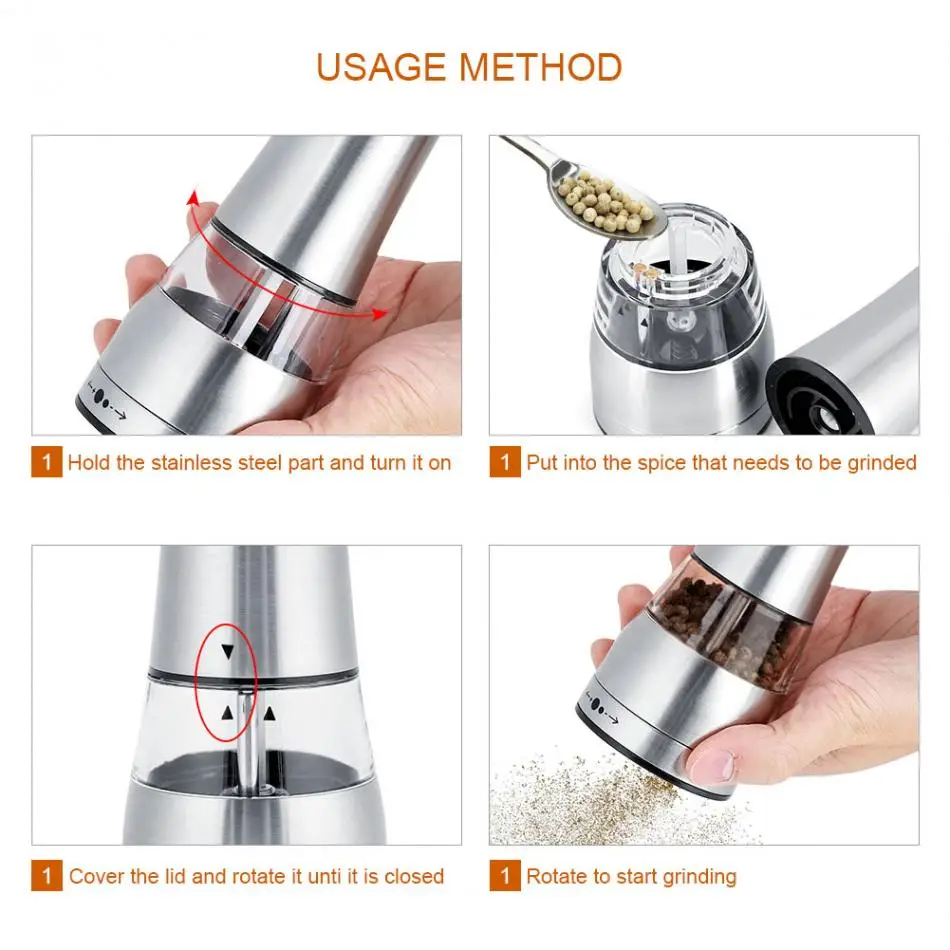 USAGE METHOD

1 Hold the stainless steel part and turn it on

1 Put into the spice that needs to be grinded

1 Cover the lid and rotate it unti it is closed

1 Rotate to start grinding