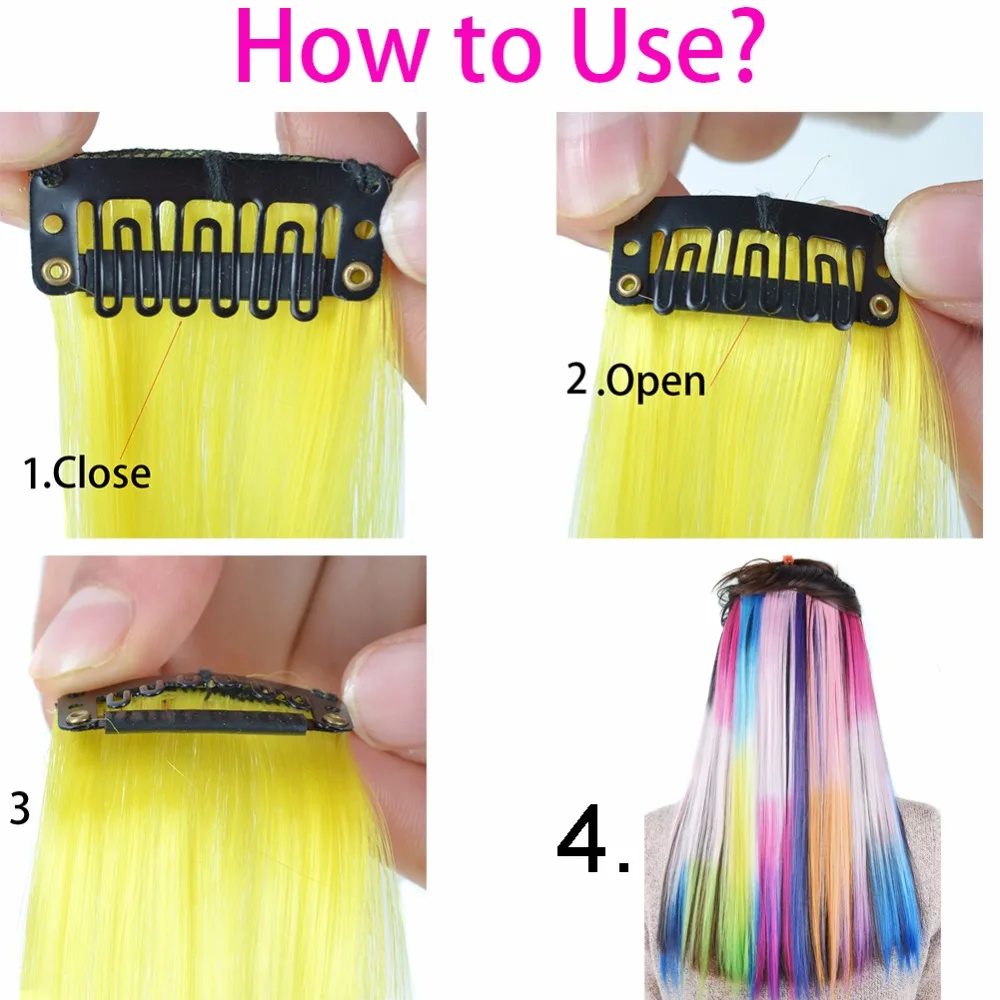 How to Use?

1.Close

2 .Open

3

4.