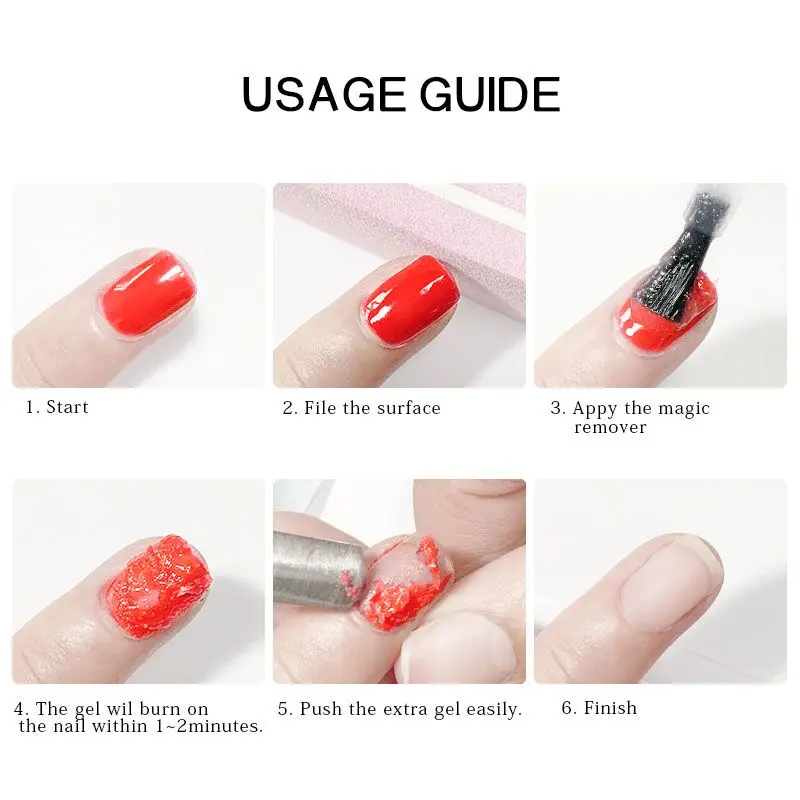 USAGE GUIDE

1. Start

2. File the surface

3. Appy the magic remover

4. The gel wil burn on the nail within 1~2minutes.

5. Push the extra gel easily.

6. Finish