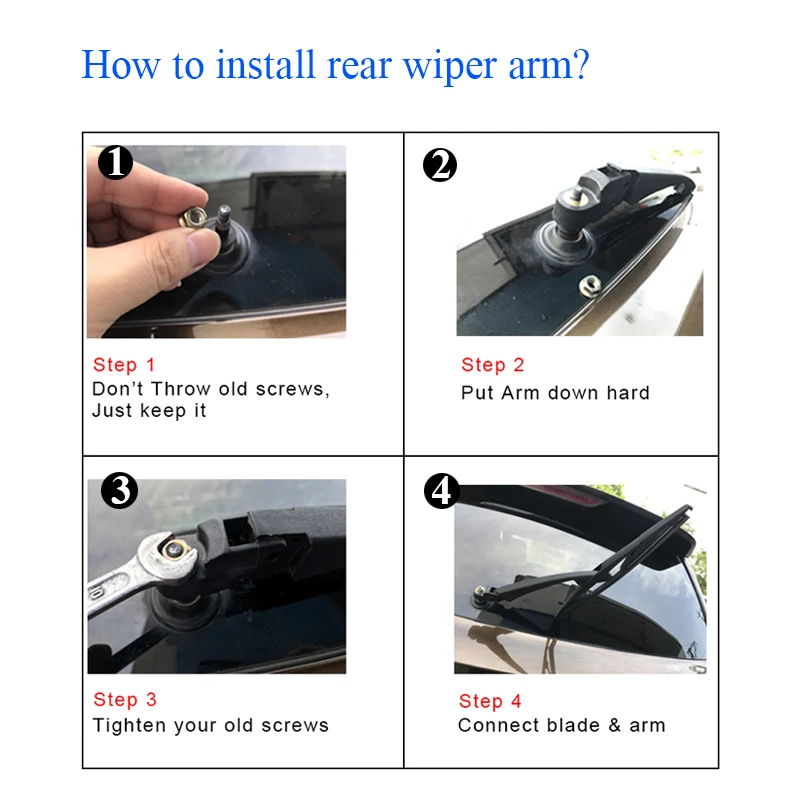 How to install rear wiper arm?

1

Step 1
Don't Throw old screws, Just keep it

2

Step 2
Put Arm down hard

3

Step 3
Tighten your old screws

4

Step 4
Connect blade & arm