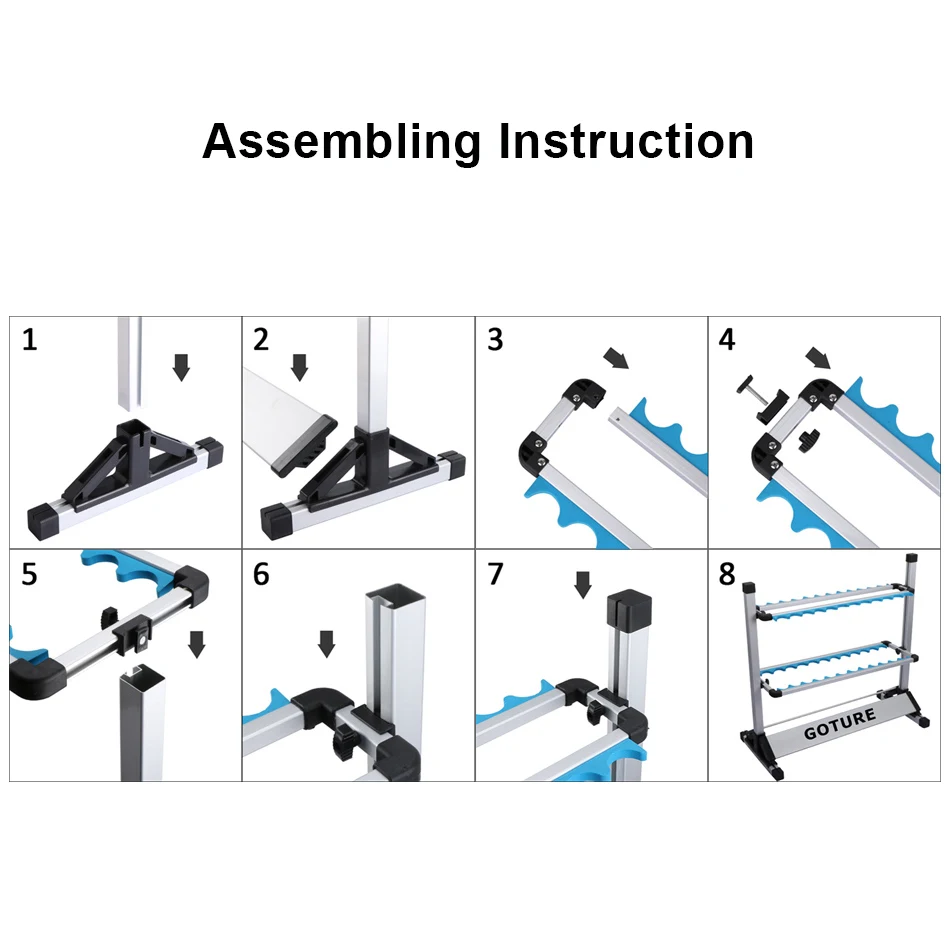 Assembling Instruction

1

2

3

4

5

6

7

8

GOTURE