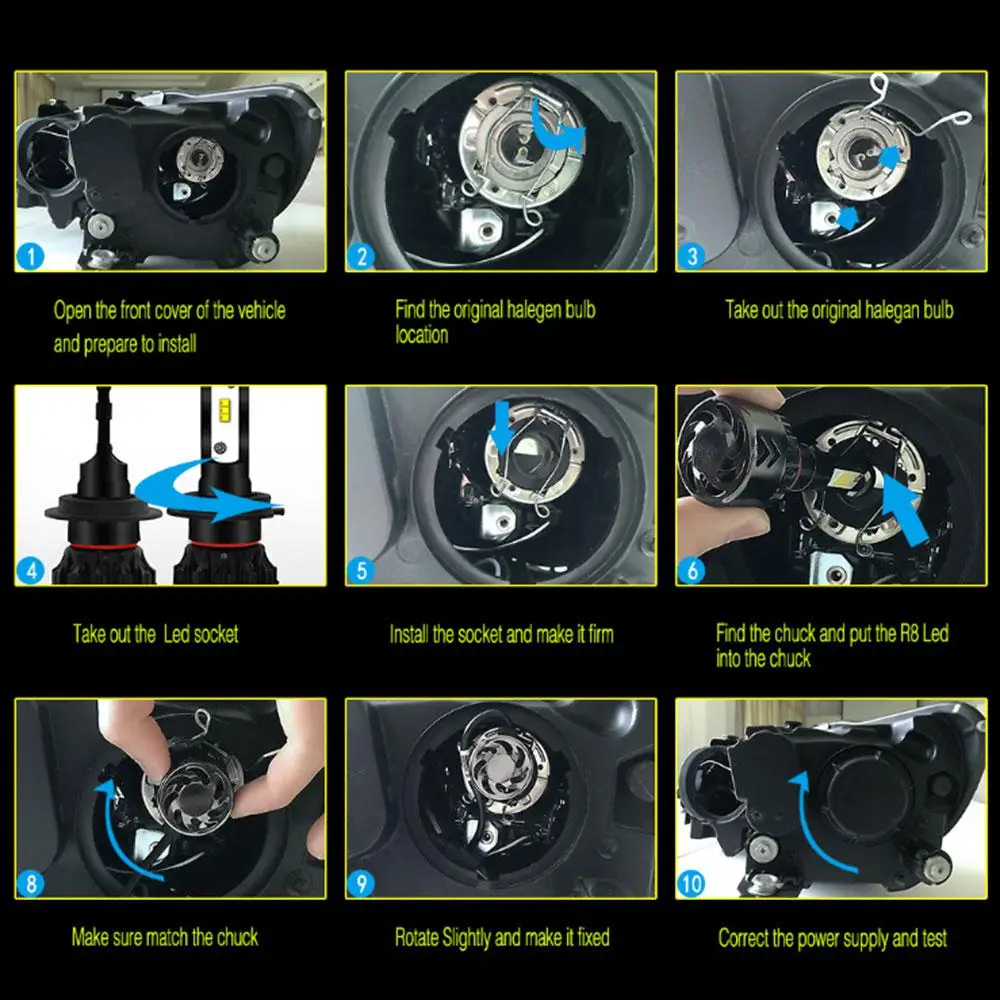 1

Open the front cover of the vehicle and prepare to install

2

Find the original halegen bulb location

3

Take out the original halegan bulb

4

Take out the Led socket

5

Install the socket and make it firm

6

Find the chuck and put the R8 Led into the chuck

8

Make sure match the chuck

9

Rotate Slightly and make it fixed

10

Correct the power supply and test