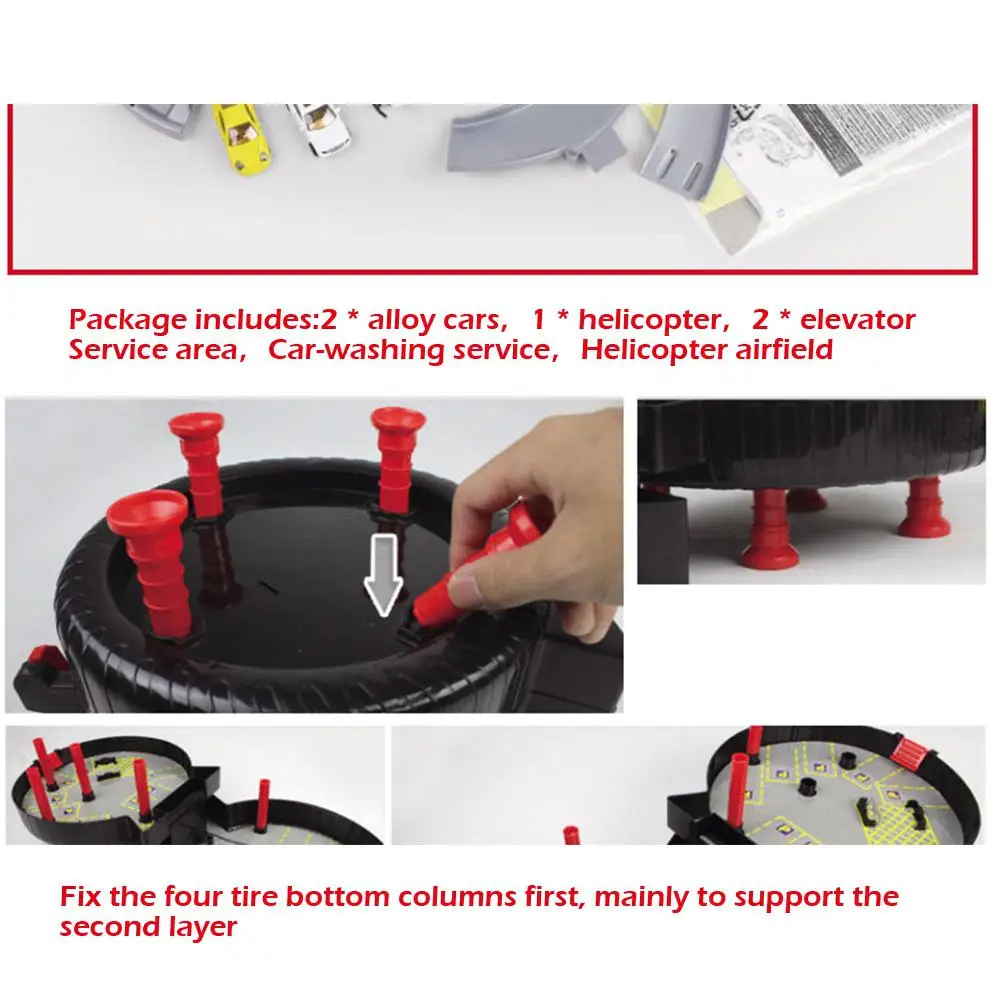 Package includes:2 * alloy cars, 1 * helicopter, 2 * elevator Service area, Car-washing service, Helicopter airfield

Fix the four tire bottom columns first, mainly to support the second layer