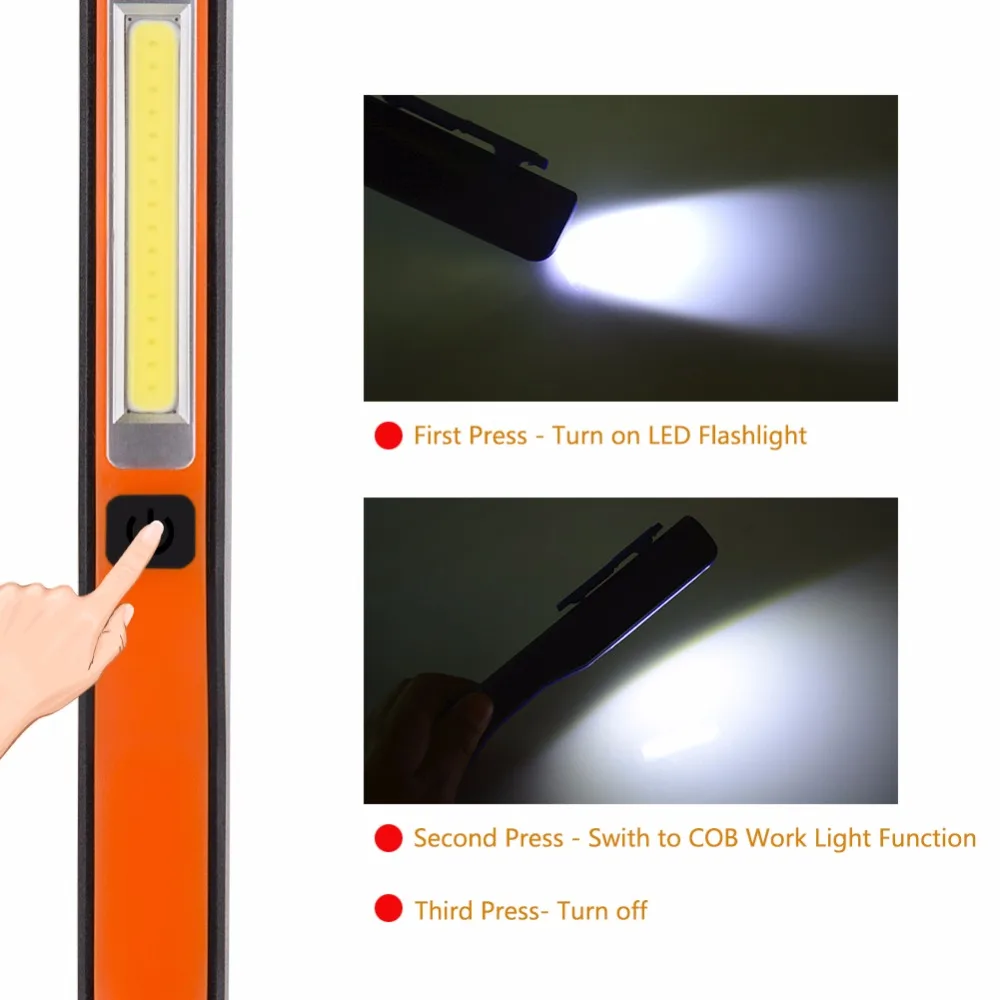 First Press - Turn on LED Flashlight

Second Press - Swith to COB Work Light Function

Third Press- Turn off