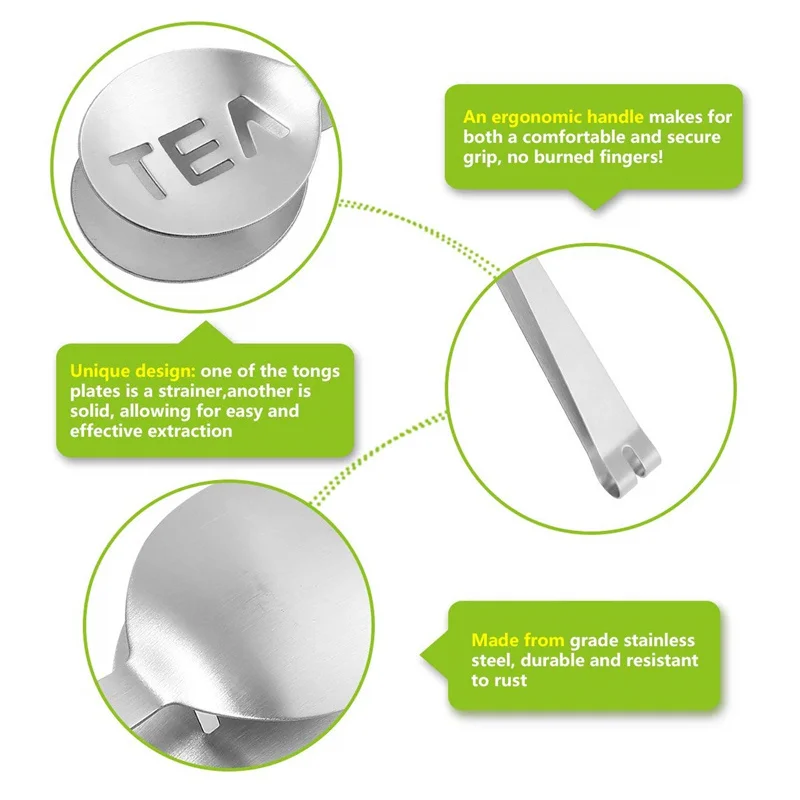 TEA

An ergonomic handle makes for both a comfortable and secure grip, no burned fingers!

Unique design: one of the tongs plates is a strainer,another is solid, allowing for easy and effective extraction

Made from grade stainless steel, durable and resistant to rust