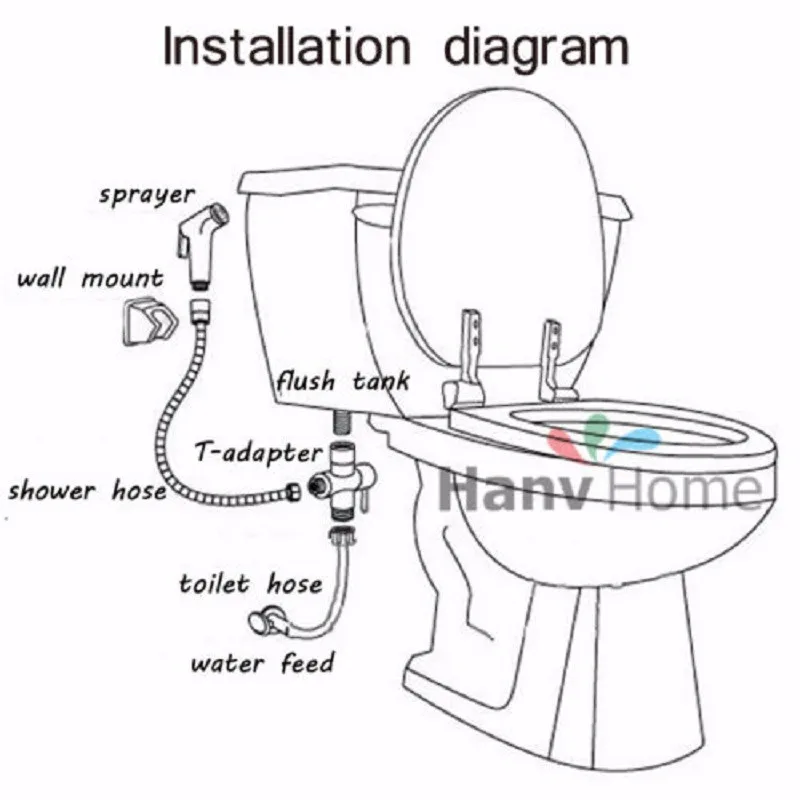 Installation diagram

sprayer

wall mount

flush tank

T-adapter

shower hose

Hanv Home

toilet hose

water feed