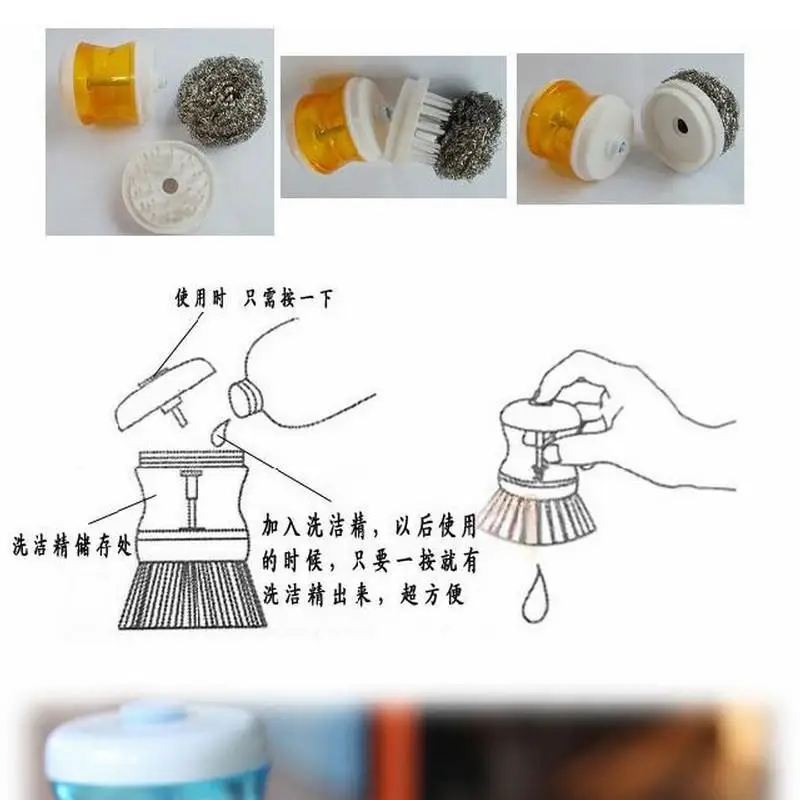 使用时 只需按一下

洗洁精储存处

加入洗洁精，以后使用的时候，只要一按就有洗洁精出来，超方便