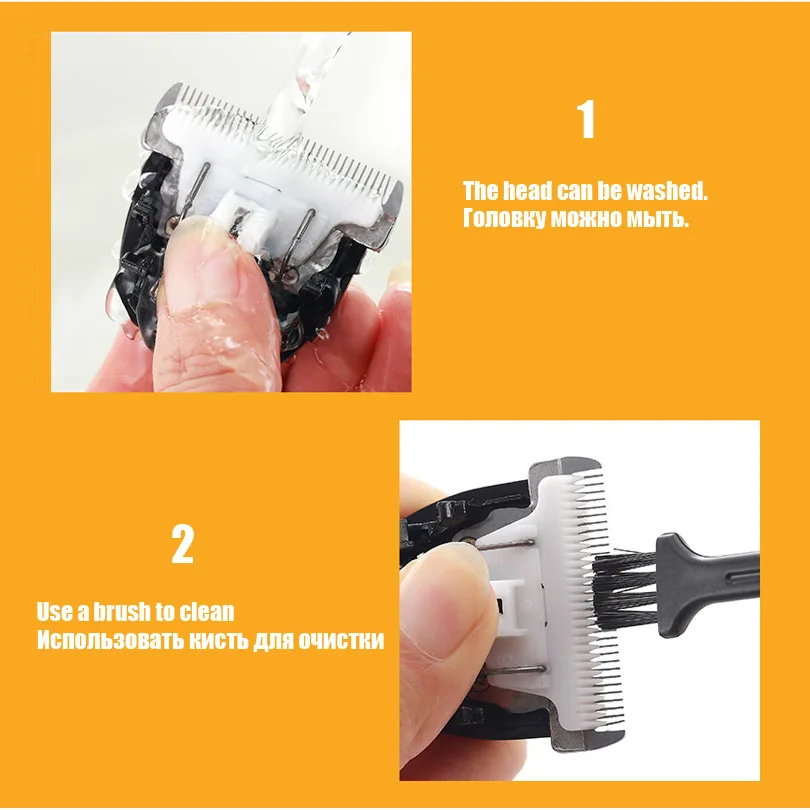 1

The head can be washed.
Головку можно мыть.

2

Use a brush to clean
Использовать кисть для очистки