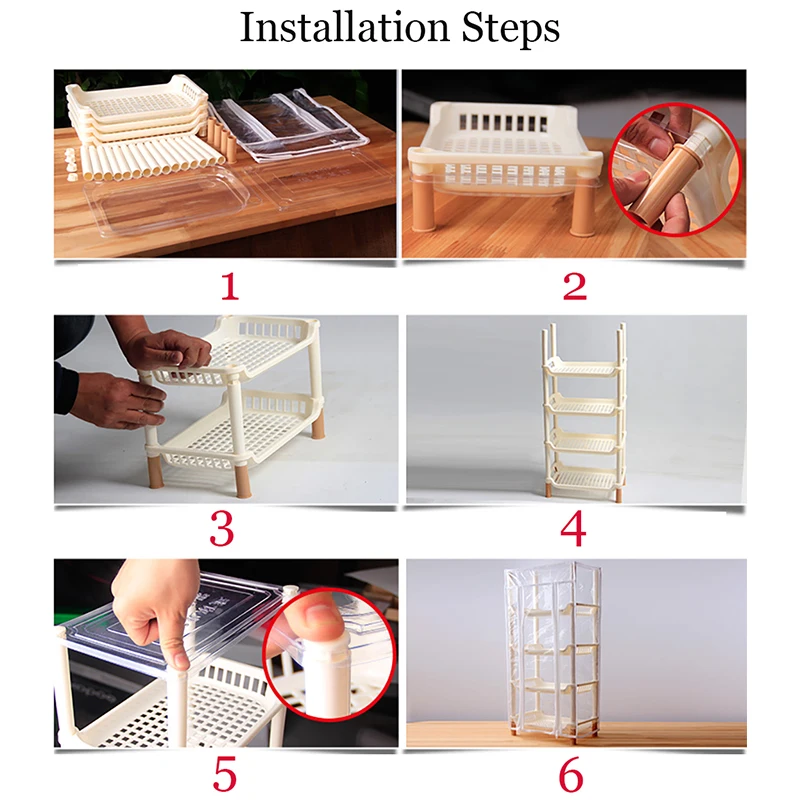 Installation Steps

1

2

3

4

5

6