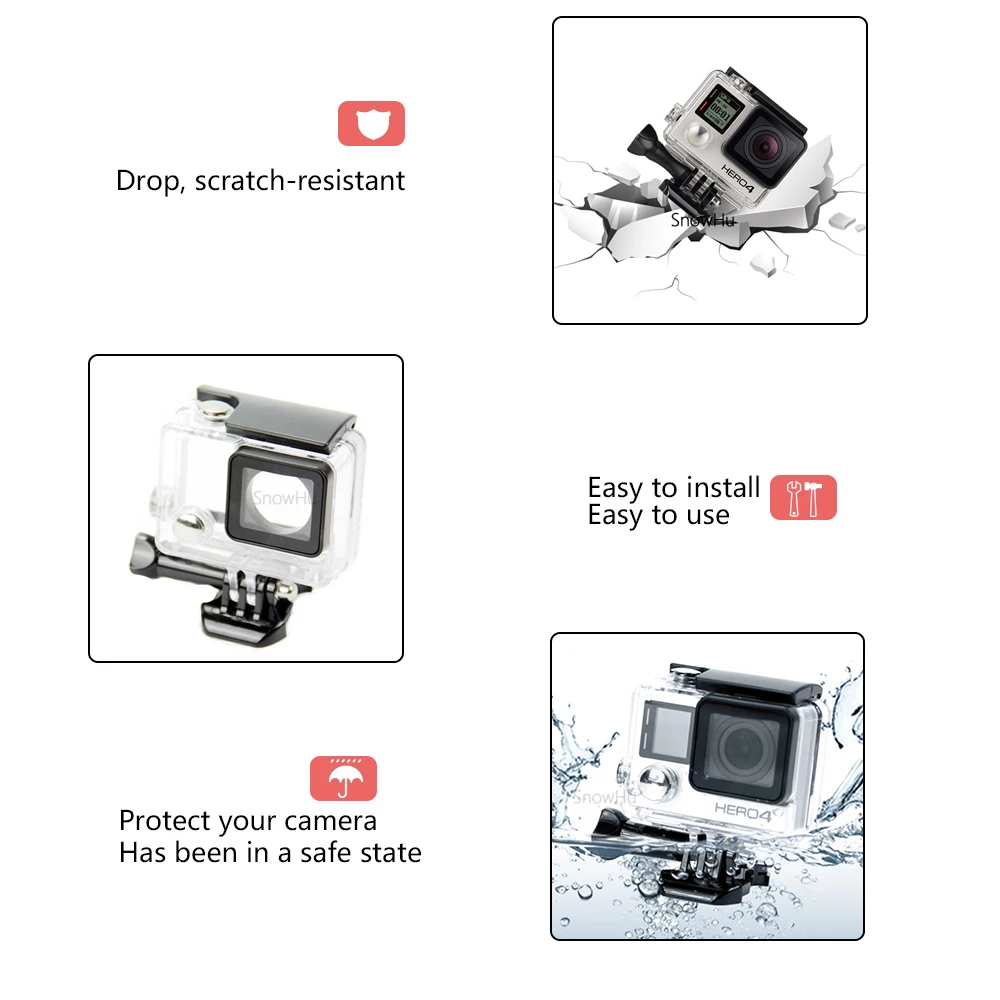 Drop, scratch-resistant

HERO4
SnowHu

SnowHu

Easy to install
Easy to use

Protect your camera
Has been in a safe state

SnowHu
HERO4