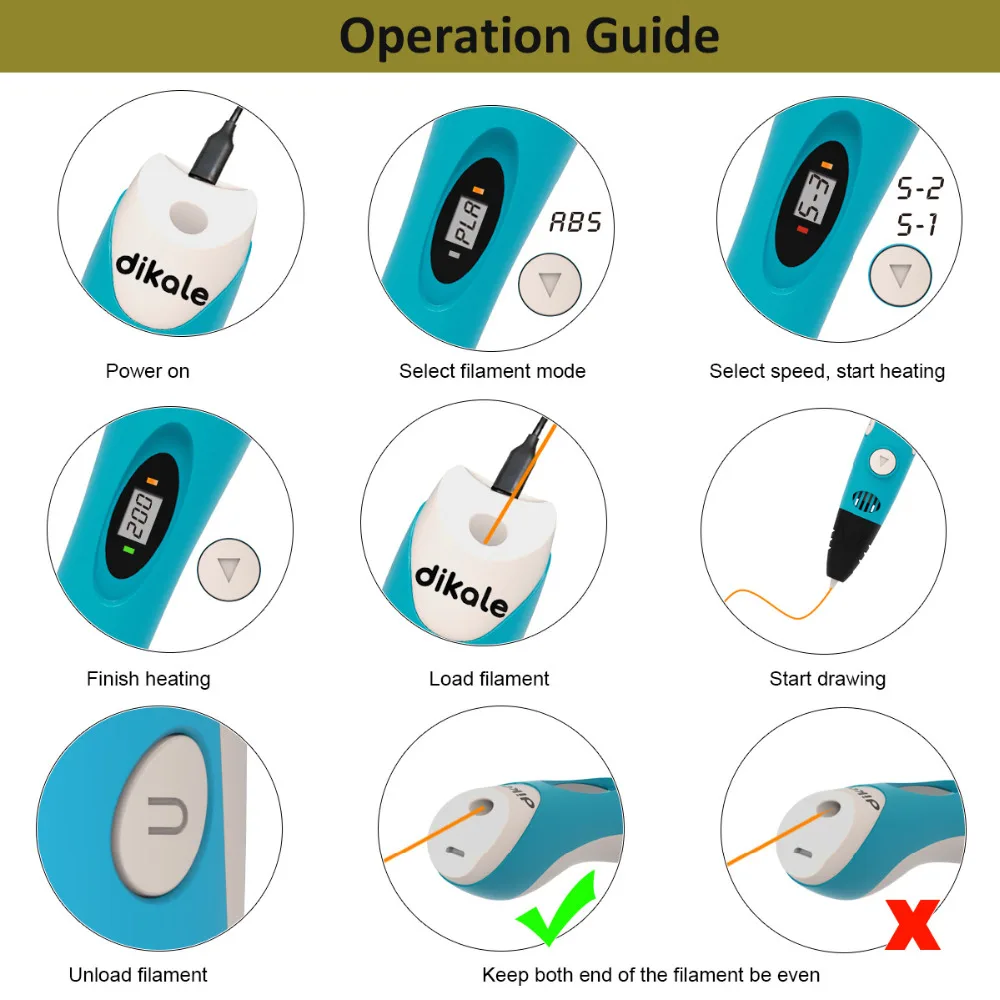 Operation Guide

dikale

Power on

PLA

ABS

Select filament mode

S-3

S-2

S-1

Select speed, start heating

200

Finish heating

dikale

Load filament

Start drawing

Unload filament

Keep both end of the filament be even