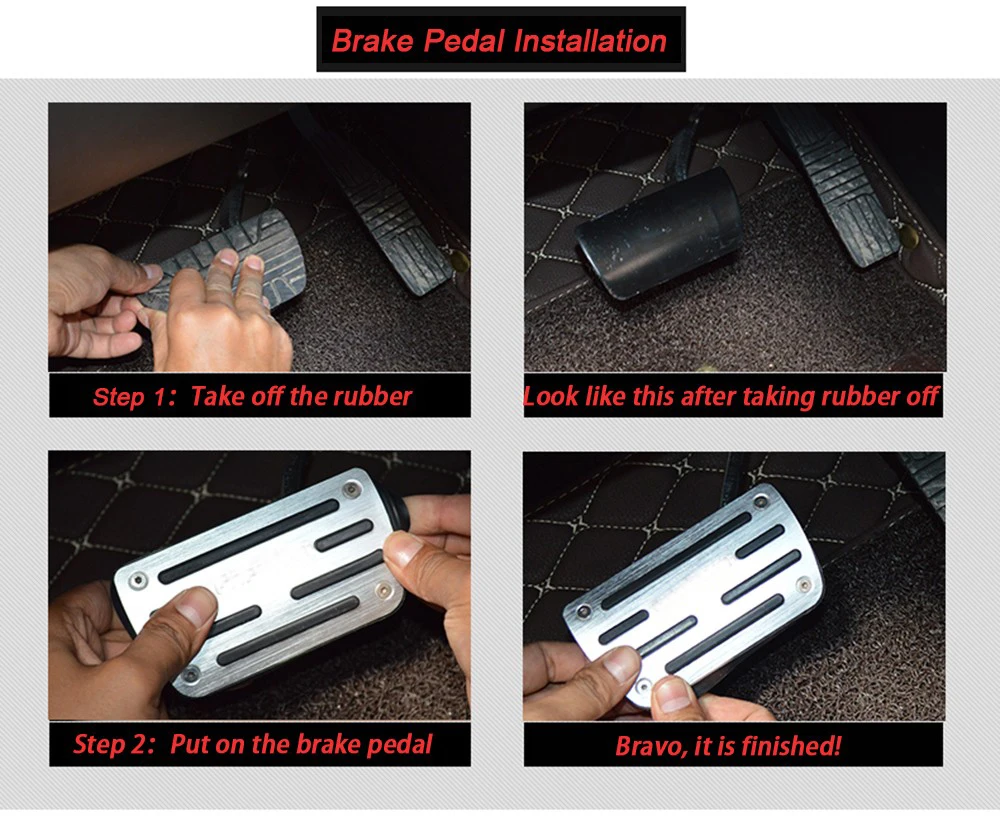 Brake Pedal Installation

Step 1: Take off the rubber

Look like this after taking rubber off

Step 2: Put on the brake pedal

Bravo, it is finished!