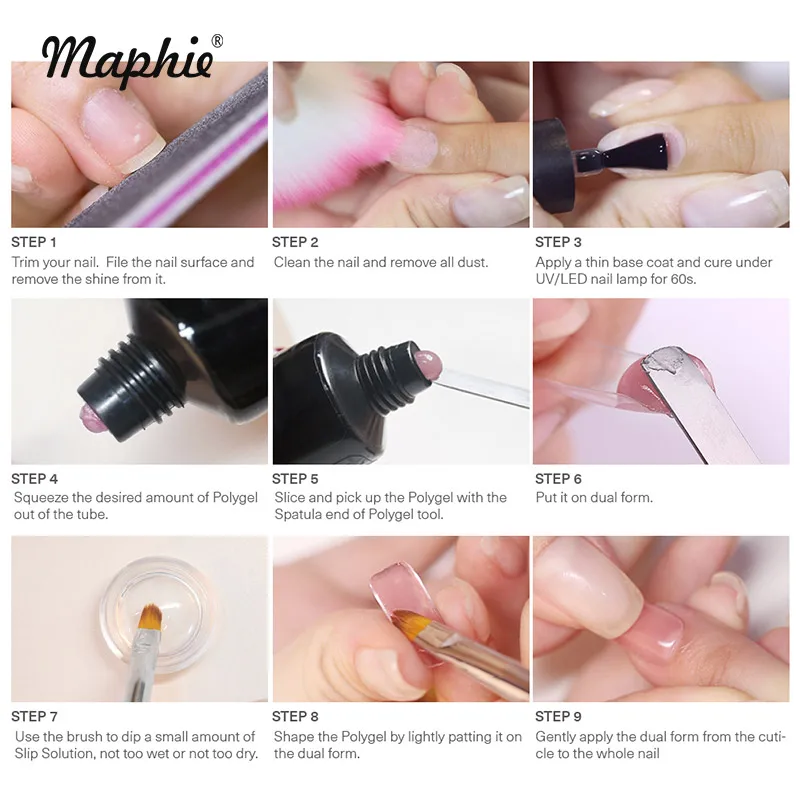 Maphie®

STEP 1
Trim your nail. File the nail surface and remove the shine from it.

STEP 2
Clean the nail and remove all dust.

STEP 3
Apply a thin base coat and cure under UV/LED nail lamp for 60s.

STEP 4
Squeeze the desired amount of Polygel out of the tube.

STEP 5
Slice and pick up the Polygel with the Spatula end of Polygel tool.

STEP 6
Put it on dual form.

STEP 7
Use the brush to dip a small amount of Slip Solution, not too wet or not too dry.

STEP 8
Shape the Polygel by lightly patting it on the dual form.

STEP 9
Gently apply the dual form from the cuticle to the whole nail