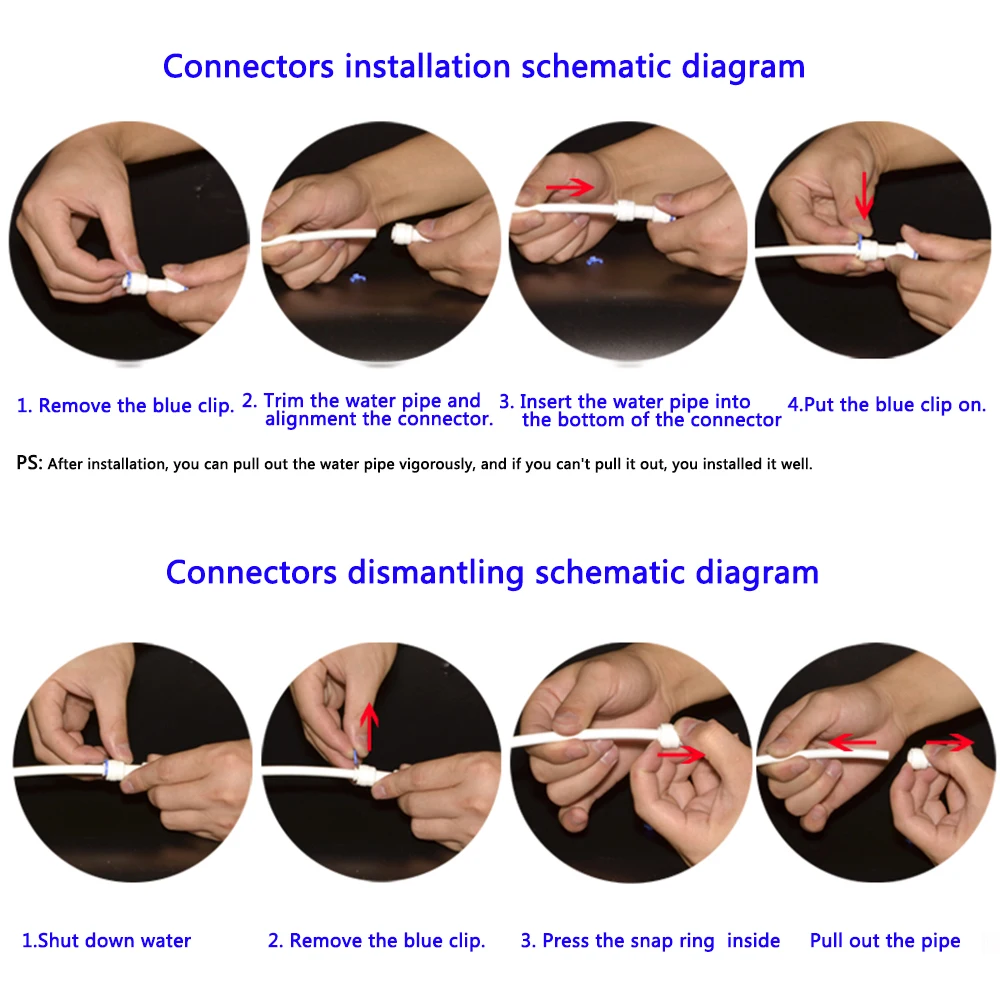 Connectors installation schematic diagram

1. Remove the blue clip.

2. Trim the water pipe and alignment the connector.

3. Insert the water pipe into the bottom of the connector

4.Put the blue clip on.

PS: After installation, you can pull out the water pipe vigorously, and if you can't pull it out, you installed it well.

Connectors dismantling schematic diagram

1.Shut down water

2. Remove the blue clip.

3. Press the snap ring inside

Pull out the pipe