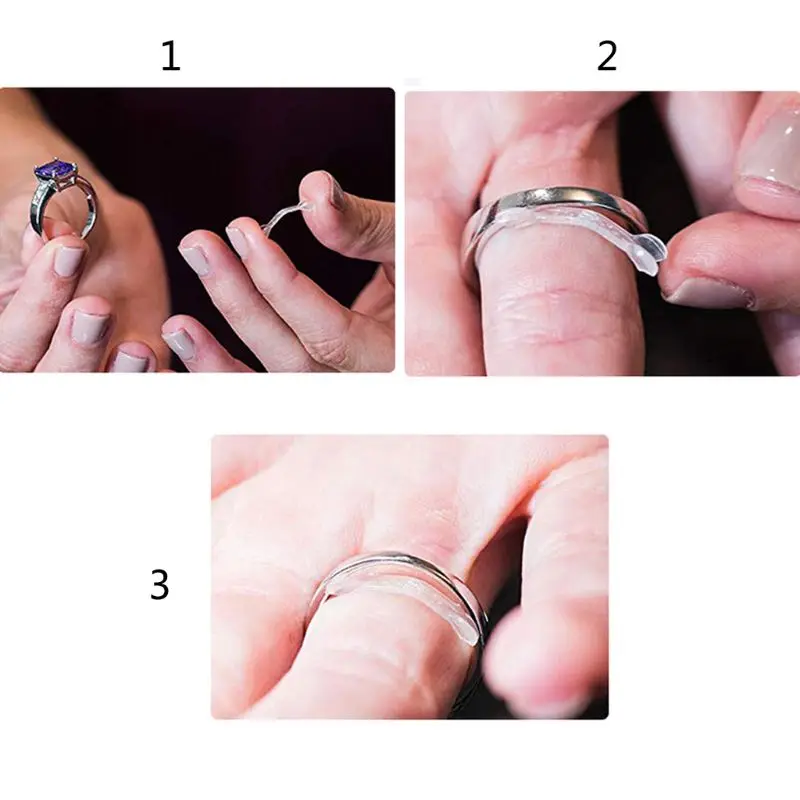 1

2

3