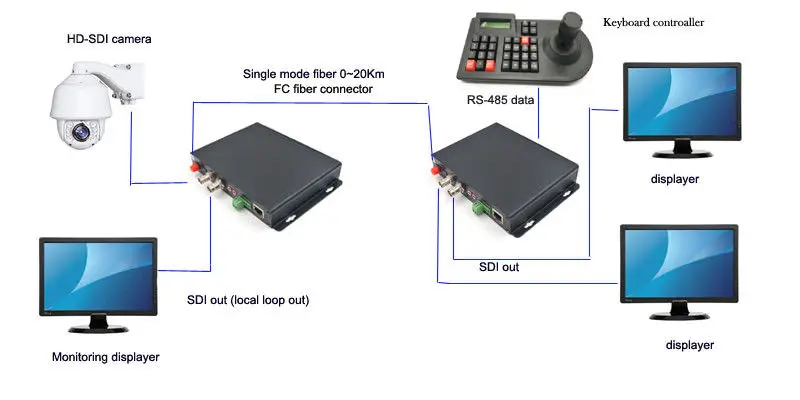 HD-SDI camera

Keyboard controaller

Single mode fiber 0~20Km
FC fiber connector

RS-485 data

displayer

SDI out

SDI out (local loop out)

Monitoring displayer

displayer