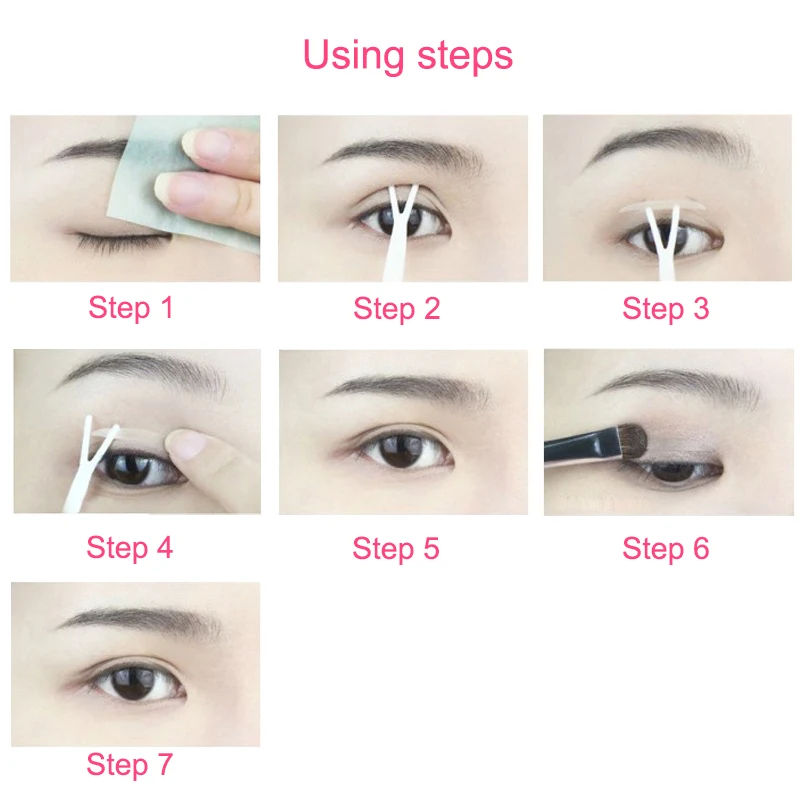 Using steps

Step 1

Step 2

Step 3

Step 4

Step 5

Step 6

Step 7