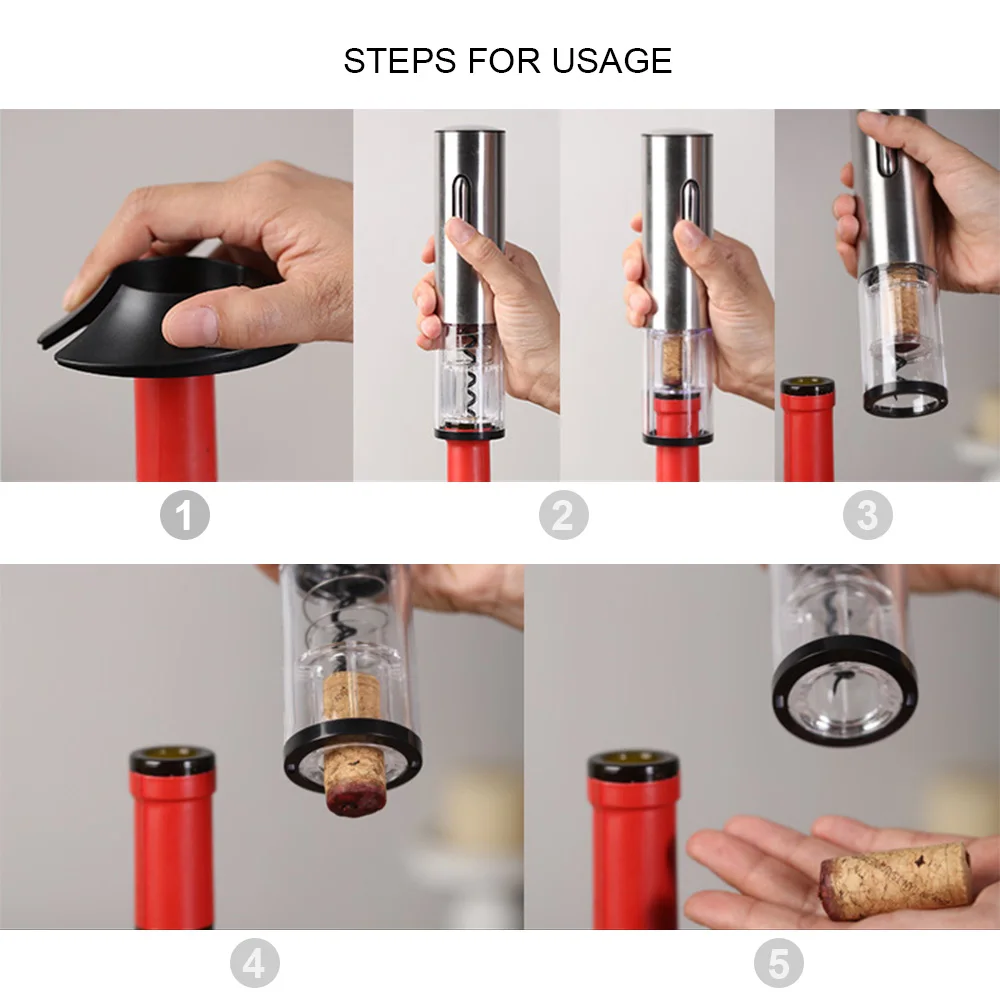 STEPS FOR USAGE

1

2

3

4

5